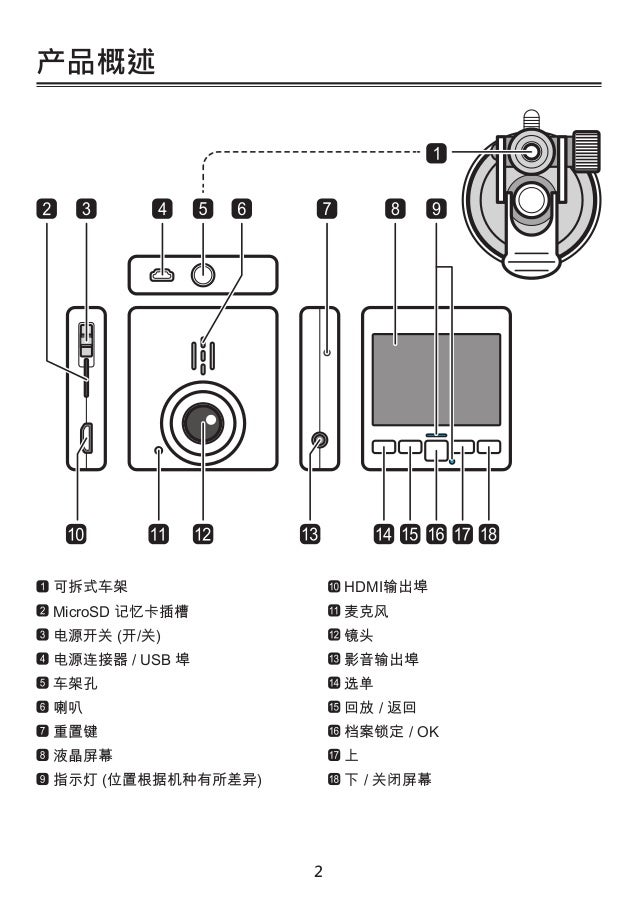 产品概述

1

2 3 4 5 6 7 8 9

10 11 12 13 14 15 16 17 18

1 可拆式车架
2 MicroSD 记忆卡插槽
3 电源开关 (开/关)
4 电源连接器 / USB 埠
5 车架孔
6 喇叭
7 重置键
8 液晶屏幕
9 指示灯 (位置根据机种有所差异)

10 HDMI输出埠
11 麦克风
12 镜头
13 影音输出埠
14 选单
15 回放 / 返回
16 档案锁定 / OK
17 上
18 下 / 关闭屏幕

2