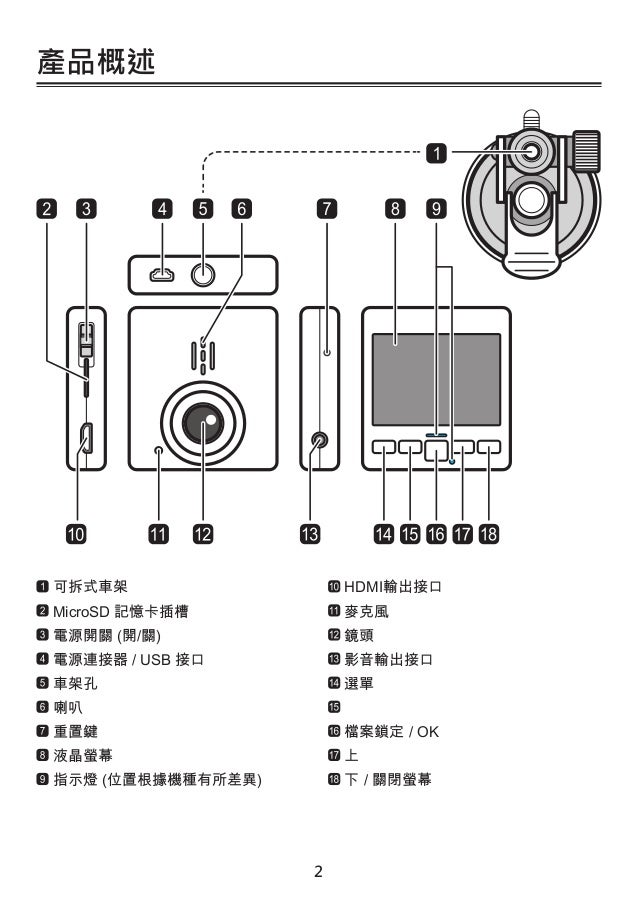 產品概述

1

2 3 4 5 6 7 8 9

10 11 12 13 14 15 16 17 18

1 可拆式車架
2 MicroSD 記憶卡插槽
3 電源開關 (開/關)
4 電源連接器 / USB 接口
5 車架孔
6 喇叭
7 重置鍵
8 液晶螢幕
9 指示燈 (位置根據機種有所差異)

10 HDMI輸出接口
11 麥克風
12 鏡頭
13 影音輸出接口
14 選單
15
16 檔案鎖定 / OK
17 上
18 下 / 關閉螢幕

2