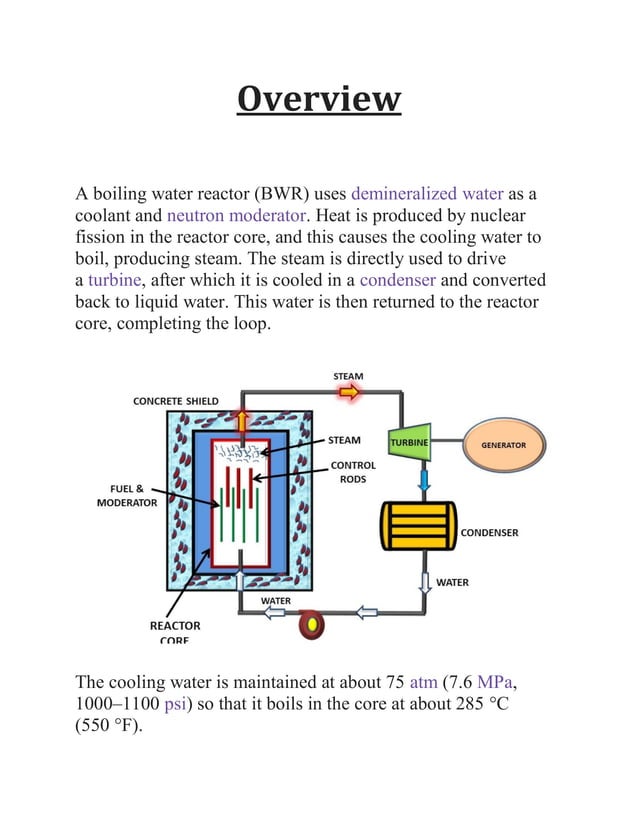 Overview

A boiling water reactor (BWR) uses demineralized water as a coolant and neutron moderator. Heat is produced by nuclear fission in the reactor core, and this causes the cooling water to boil, producing steam. The steam is directly used to drive a turbine, after which it is cooled in a condenser and converted back to liquid water. This water is then returned to the reactor core, completing the loop.

STEAM
CONCRETE SHIELD
STEAM
TURBINE
GENERATOR
CONTROL RODS
FUEL & MODERATOR
CONDENSER
WATER
WATER
REACTOR CORE

The cooling water is maintained at about 75 atm (7.6 MPa, 1000–1100 psi) so that it boils in the core at about 285 °C (550 °F).