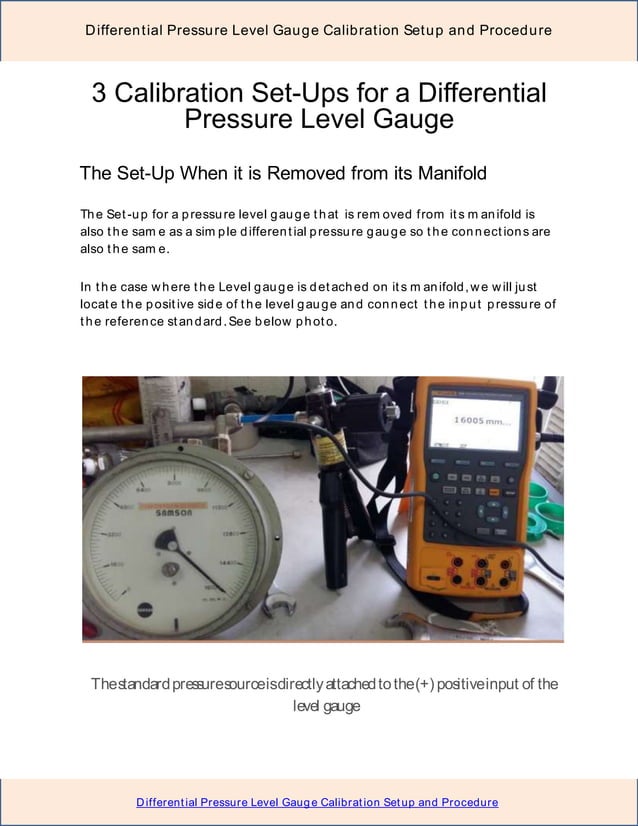 Differential Pressure Level Gauge Calibration Setup and Procedure

3 Calibration Set-Ups for a Differential Pressure Level Gauge

The Set-Up When it is Removed from its Manifold

The Set-up for a pressure level gauge that is removed from its manifold is also the same as a simple differential pressure gauge so the connections are also the same.

In the case where the Level gauge is detached on its manifold, we will just locate the positive side of the level gauge and connect the input pressure of the reference standard. See below photo.

16005 mm...

SAMSON

The standard pressure source is directly attached to the (+) positive input of the level gauge

Differential Pressure Level Gauge Calibration Setup and Procedure