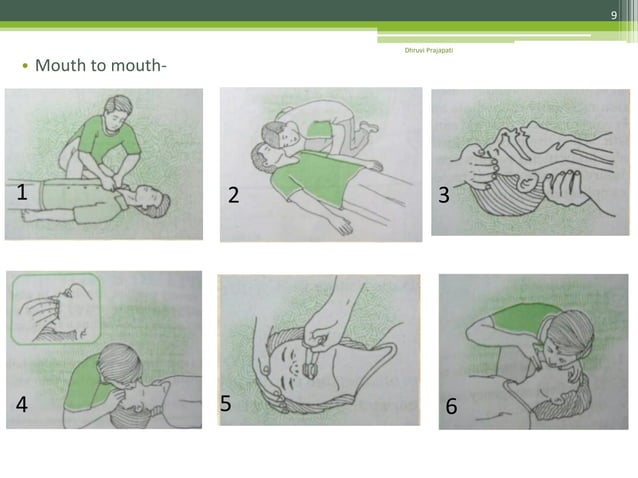 9

Dhruvi Prajapati

• Mouth to mouth-

1

2

3

4

5

6