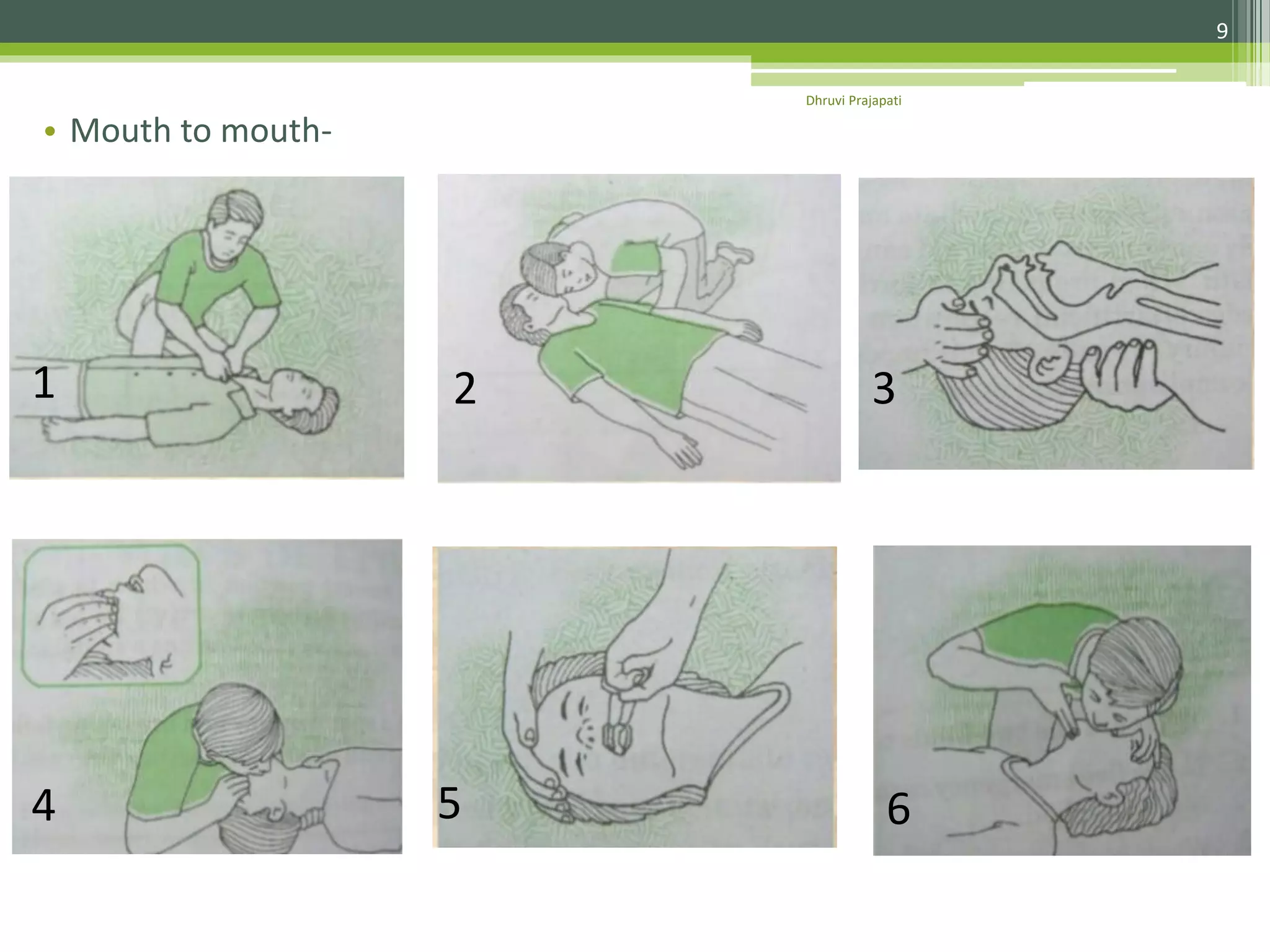 9

Dhruvi Prajapati

• Mouth to mouth-

1

2

3

4

5

6