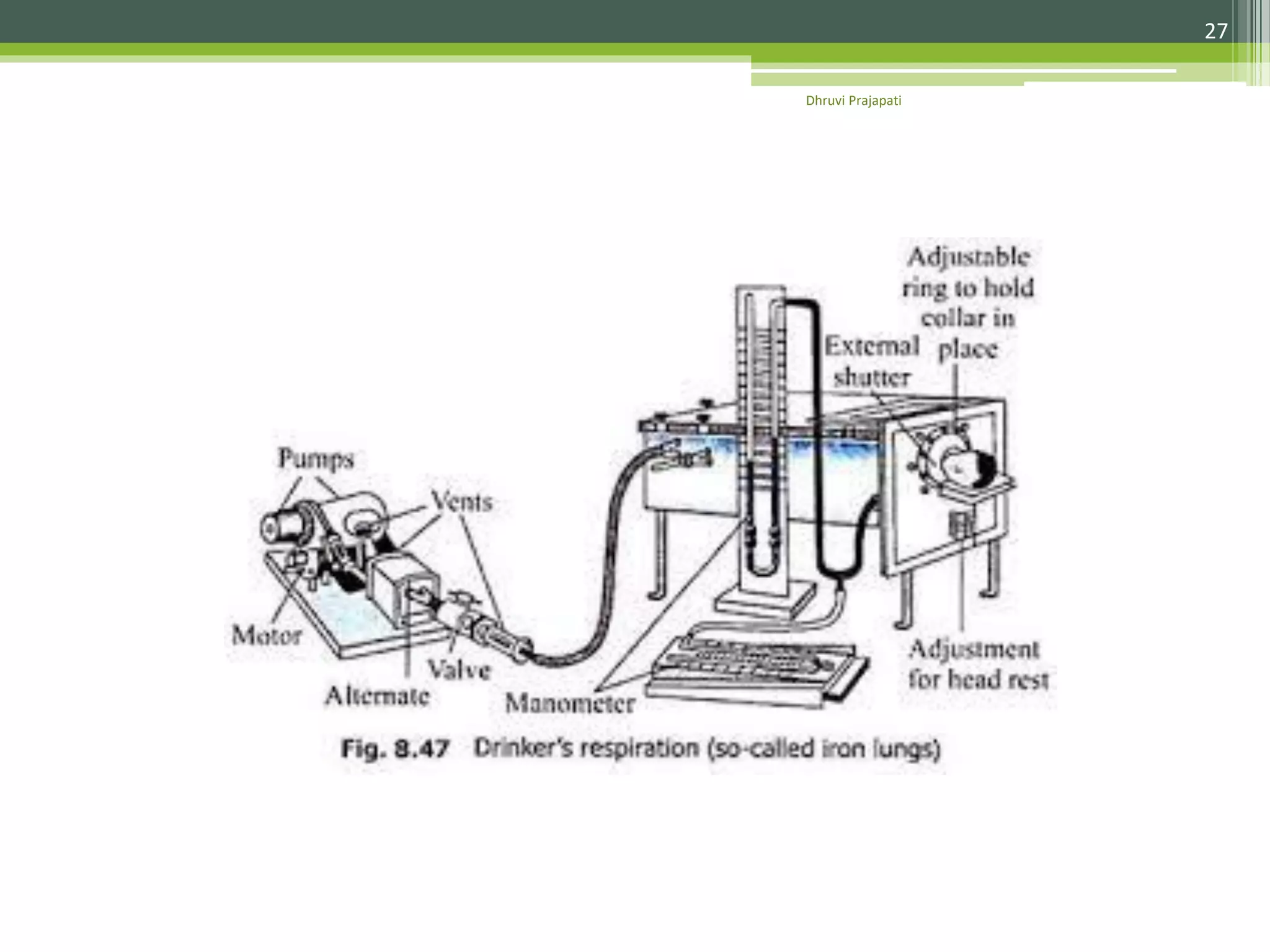 27

Dhruvi Prajapati

Adjustable ring to hold collar in place

External shutter

Pumps

Vents

Motor

Valve

Alternate

Manometer

Adjustment for head rest

Fig. 8.47 Drinker's respiration (so-called iron lungs)