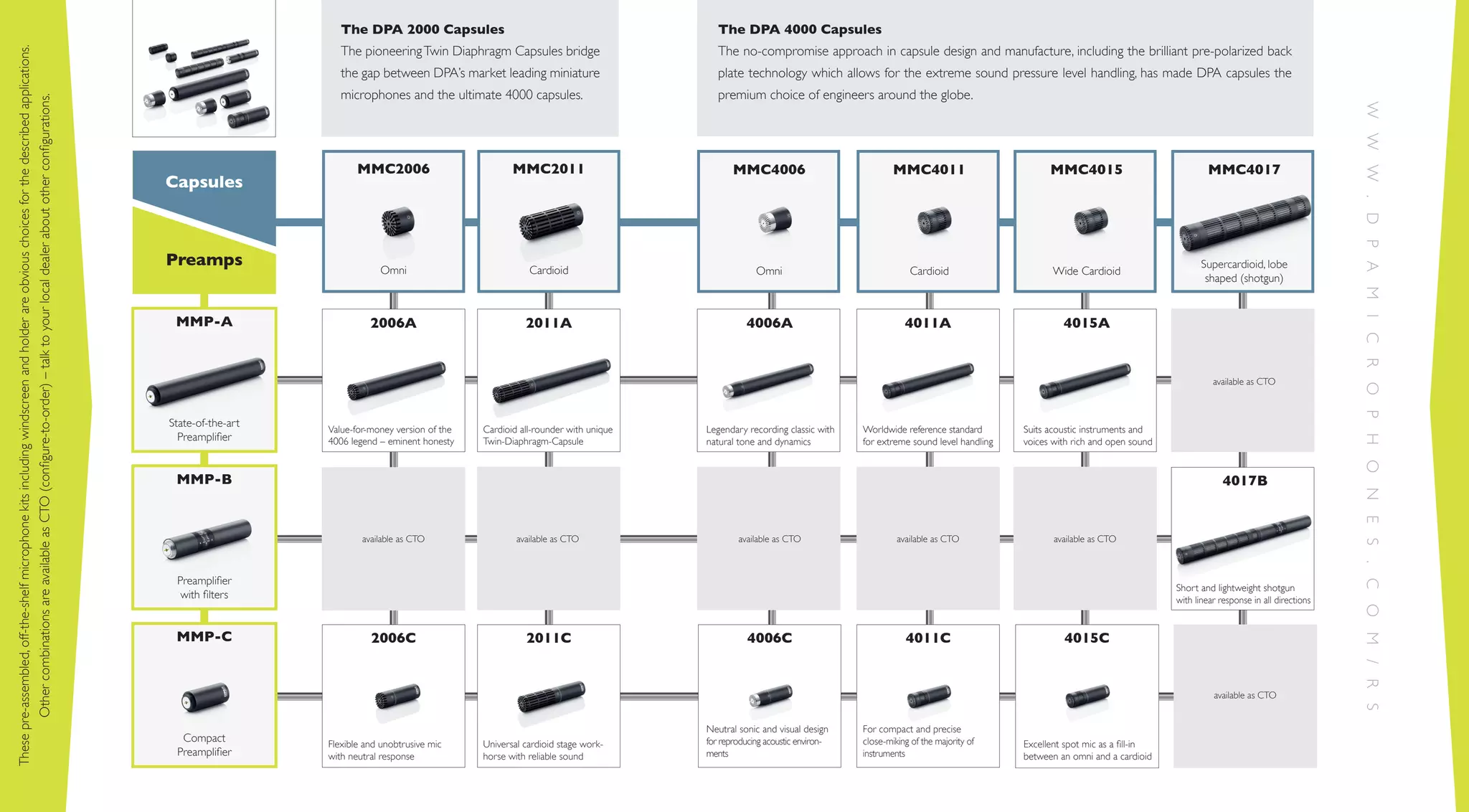 These pre-assembled, off-the-shelf microphone kits including windscreen and holder are obvious choices for the described applications.
Other combinations are available as CTO (configure-to-order) – talk to your local dealer about other configurations.

The DPA 2000 Capsules
The pioneering Twin Diaphragm Capsules bridge the gap between DPA's market leading miniature microphones and the ultimate 4000 capsules.

The DPA 4000 Capsules
The no-compromise approach in capsule design and manufacture, including the brilliant pre-polarized back plate technology which allows for the extreme sound pressure level handling, has made DPA capsules the premium choice of engineers around the globe.

Capsules

Preamps

MMC2006
Omni

MMC2011
Cardioid

MMC4006
Omni

MMC4011
Cardioid

MMC4015
Wide Cardioid

MMC4017
Supercardioid, lobe shaped (shotgun)

MMP-A
State-of-the-art Preamplifier

2006A
Value-for-money version of the 4006 legend – eminent honesty

2011A
Cardioid all-rounder with unique Twin-Diaphragm-Capsule

4006A
Legendary recording classic with natural tone and dynamics

4011A
Worldwide reference standard for extreme sound level handling

4015A
Suits acoustic instruments and voices with rich and open sound

available as CTO

MMP-B
Preamplifier with filters

available as CTO

available as CTO

available as CTO

available as CTO

available as CTO

4017B
Short and lightweight shotgun with linear response in all directions

MMP-C
Compact Preamplifier

2006C
Flexible and unobtrusive mic with neutral response

2011C
Universal cardioid stage workhorse with reliable sound

4006C
Neutral sonic and visual design for reproducing acoustic environments

4011C
For compact and precise close-miking of the majority of instruments

4015C
Excellent spot mic as a fill-in between an omni and a cardioid

available as CTO

WWW.DPAMICROPHONES.COM/RS