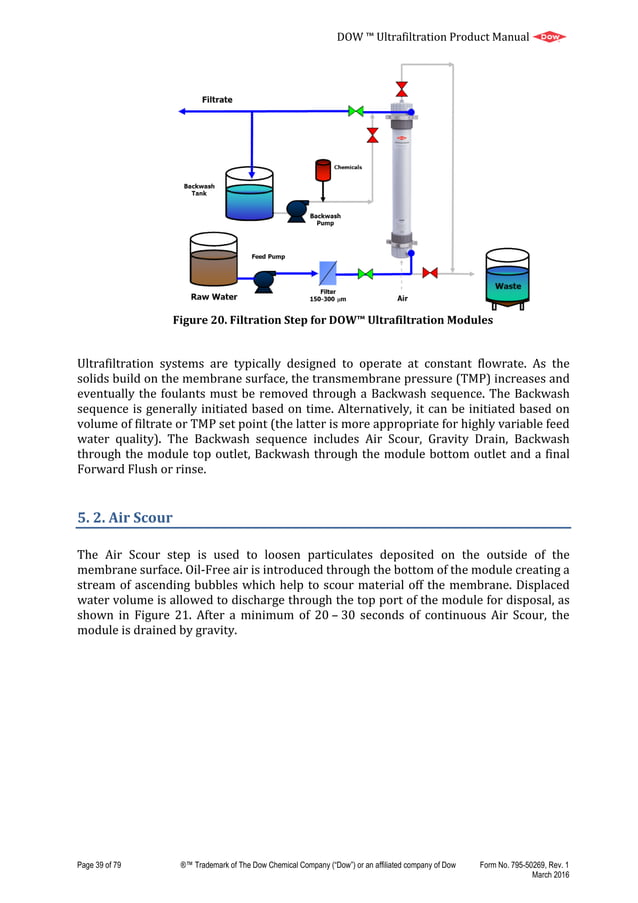 DOW ™ Ultrafiltration Product Manual DOW

Filtrate

Chemicals

Backwash Tank

Backwash Pump

Feed Pump

Raw Water

Filter 150-300 μm

Air

Waste

Figure 20. Filtration Step for DOW™ Ultrafiltration Modules

Ultrafiltration systems are typically designed to operate at constant flowrate. As the solids build on the membrane surface, the transmembrane pressure (TMP) increases and eventually the foulants must be removed through a Backwash sequence. The Backwash sequence is generally initiated based on time. Alternatively, it can be initiated based on volume of filtrate or TMP set point (the latter is more appropriate for highly variable feed water quality). The Backwash sequence includes Air Scour, Gravity Drain, Backwash through the module top outlet, Backwash through the module bottom outlet and a final Forward Flush or rinse.

5. 2. Air Scour

The Air Scour step is used to loosen particulates deposited on the outside of the membrane surface. Oil-Free air is introduced through the bottom of the module creating a stream of ascending bubbles which help to scour material off the membrane. Displaced water volume is allowed to discharge through the top port of the module for disposal, as shown in Figure 21. After a minimum of 20 – 30 seconds of continuous Air Scour, the module is drained by gravity.

Page 39 of 79 ®™ Trademark of The Dow Chemical Company ("Dow") or an affiliated company of Dow Form No. 795-50269, Rev. 1 March 2016