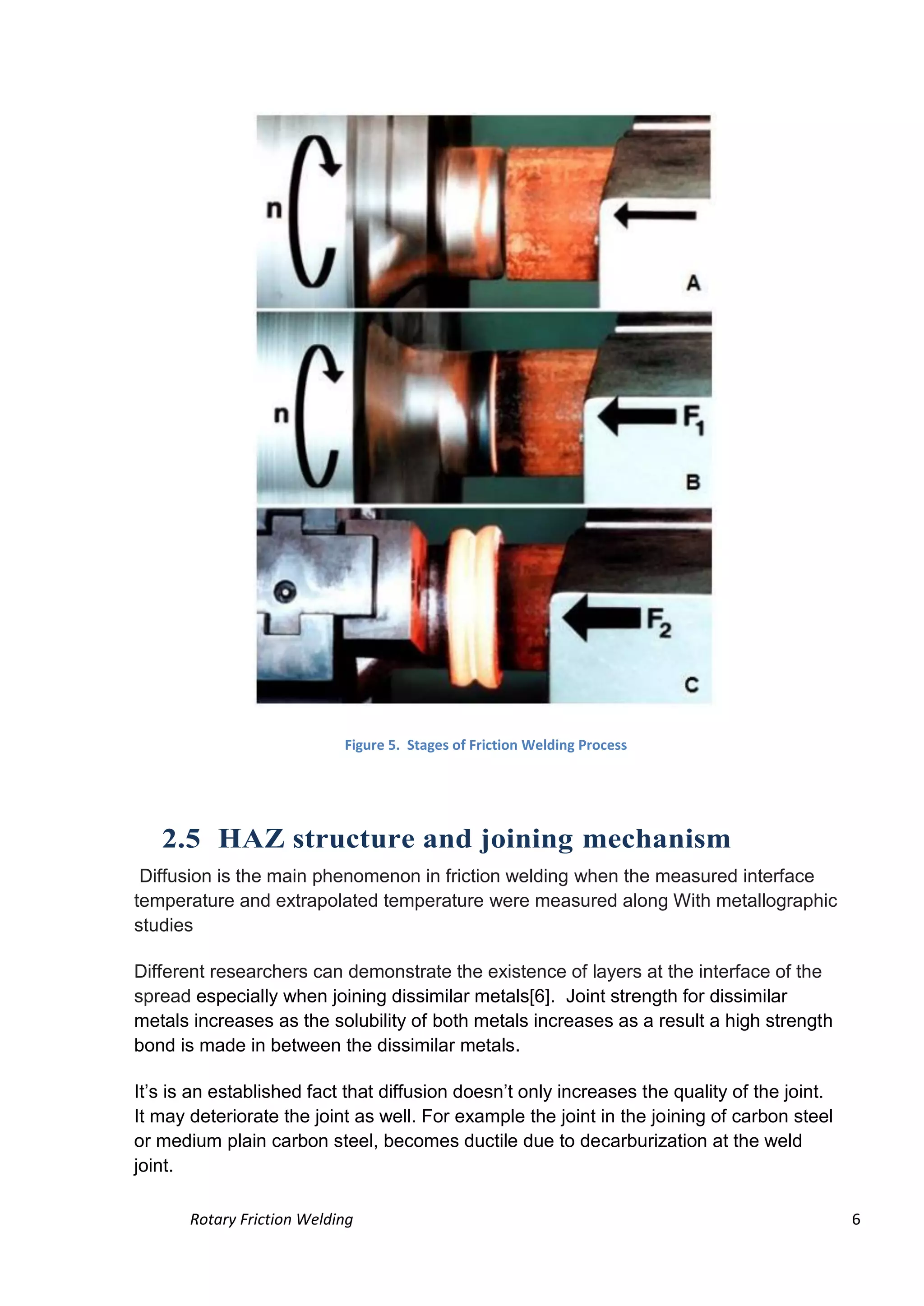 n

A

n

$F_1$

B

$F_2$

C

Figure 5. Stages of Friction Welding Process

2.5 HAZ structure and joining mechanism

Diffusion is the main phenomenon in friction welding when the measured interface temperature and extrapolated temperature were measured along With metallographic studies

Different researchers can demonstrate the existence of layers at the interface of the spread especially when joining dissimilar metals[6]. Joint strength for dissimilar metals increases as the solubility of both metals increases as a result a high strength bond is made in between the dissimilar metals.

It's is an established fact that diffusion doesn't only increases the quality of the joint. It may deteriorate the joint as well. For example the joint in the joining of carbon steel or medium plain carbon steel, becomes ductile due to decarburization at the weld joint.

Rotary Friction Welding

6