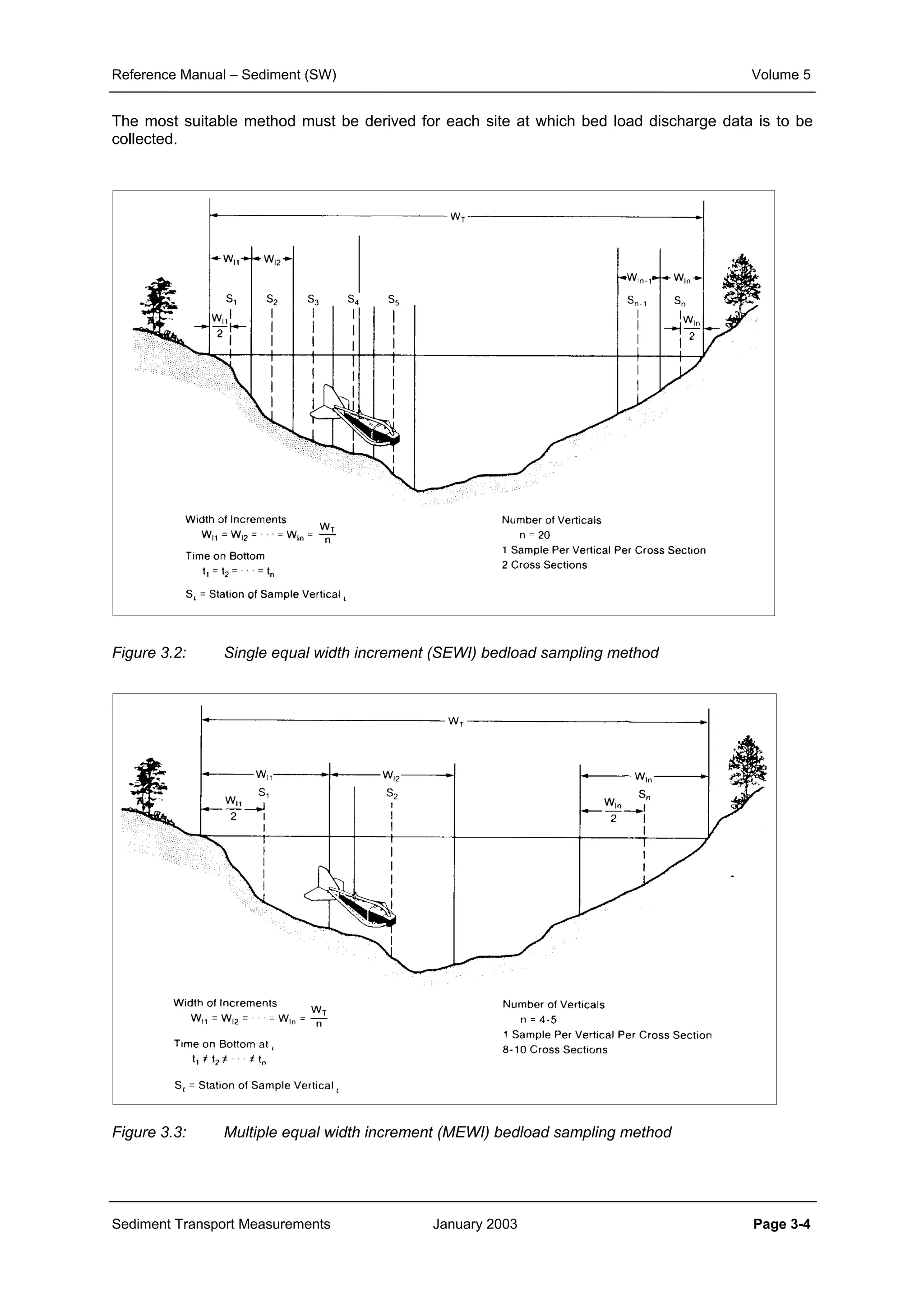 Reference Manual – Sediment (SW)

Volume 5

The most suitable method must be derived for each site at which bed load discharge data is to be collected.

$W_T$

$W_{I1}$ $W_{I2}$

$W_{In-1}$ $W_{In}$

$S_1$ $S_2$ $S_3$ $S_4$ $S_5$ $S_{n-1}$ $S_n$

$\frac{W_{I1}}{2}$ $\frac{W_{In}}{2}$

Width of Increments
$W_{I1} = W_{I2} = \cdots = W_{In} = \frac{W_T}{n}$

Time on Bottom
$t_1 = t_2 = \cdots = t_n$

$S_\iota$ = Station of Sample Vertical $_\iota$

Number of Verticals
n = 20
1 Sample Per Vertical Per Cross Section
2 Cross Sections

Figure 3.2: Single equal width increment (SEWI) bedload sampling method

$W_T$

$W_{I1}$ $W_{I2}$ $W_{In}$

$S_1$ $S_2$ $S_n$

$\frac{W_{I1}}{2}$ $\frac{W_{In}}{2}$

Width of Increments
$W_{I1} = W_{I2} = \cdots = W_{In} = \frac{W_T}{n}$

Time on Bottom at $_\iota$
$t_1 \neq t_2 \neq \cdots \neq t_n$

$S_\iota$ = Station of Sample Vertical $_\iota$

Number of Verticals
n = 4-5
1 Sample Per Vertical Per Cross Section
8-10 Cross Sections

Figure 3.3: Multiple equal width increment (MEWI) bedload sampling method

Sediment Transport Measurements

January 2003

Page 3-4