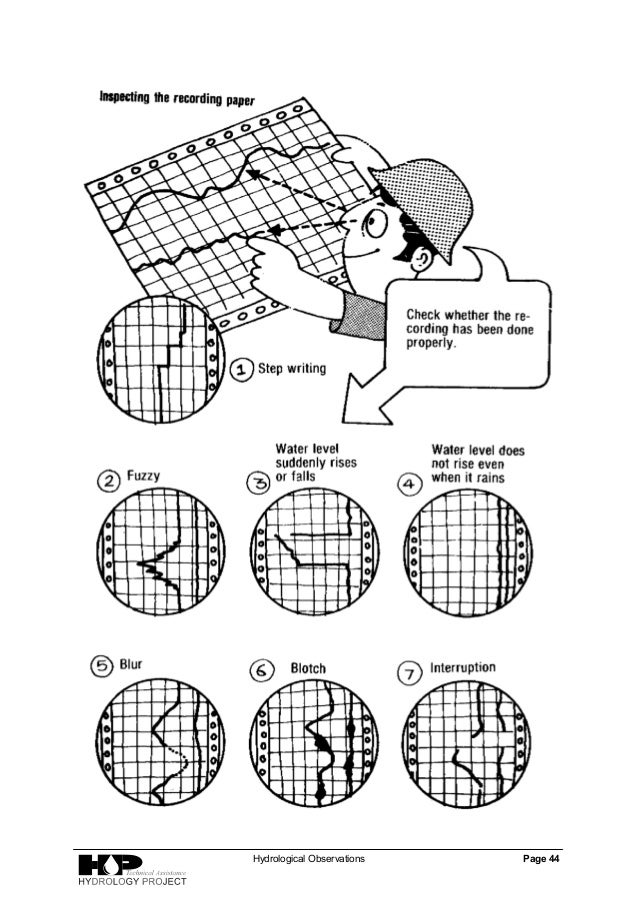 Inspecting the recording paper

Check whether the recording has been done properly.

1 Step writing

2 Fuzzy

3 Water level suddenly rises or falls

4 Water level does not rise even when it rains

5 Blur

6 Blotch

7 Interruption

HP Technical Assistance
HYDROLOGY PROJECT

Hydrological Observations

Page 44