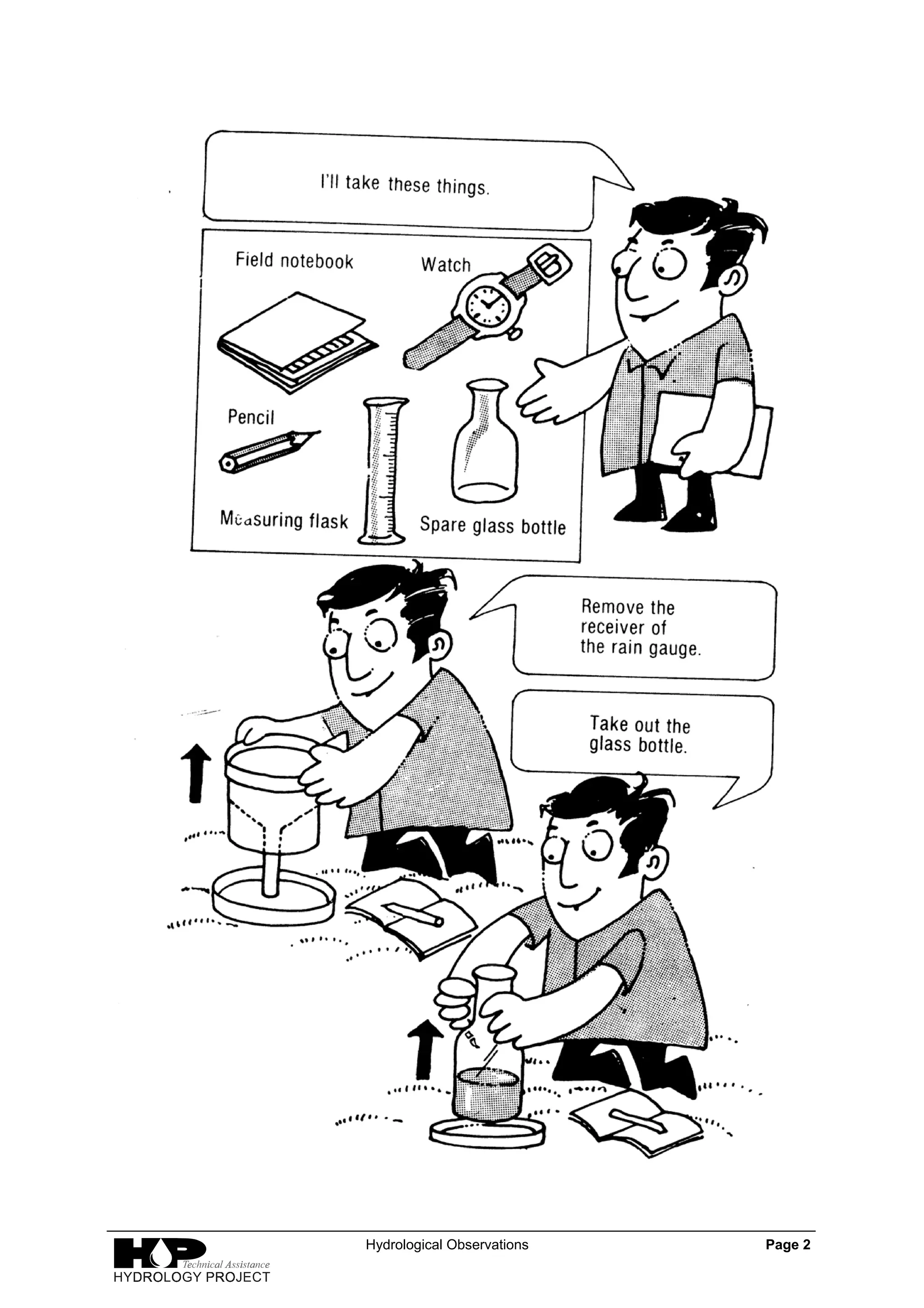 I'll take these things.

Field notebook

Watch

Pencil

Measuring flask

Spare glass bottle

Remove the receiver of the rain gauge.

Take out the glass bottle.

HP Technical Assistance
HYDROLOGY PROJECT

Hydrological Observations

Page 2