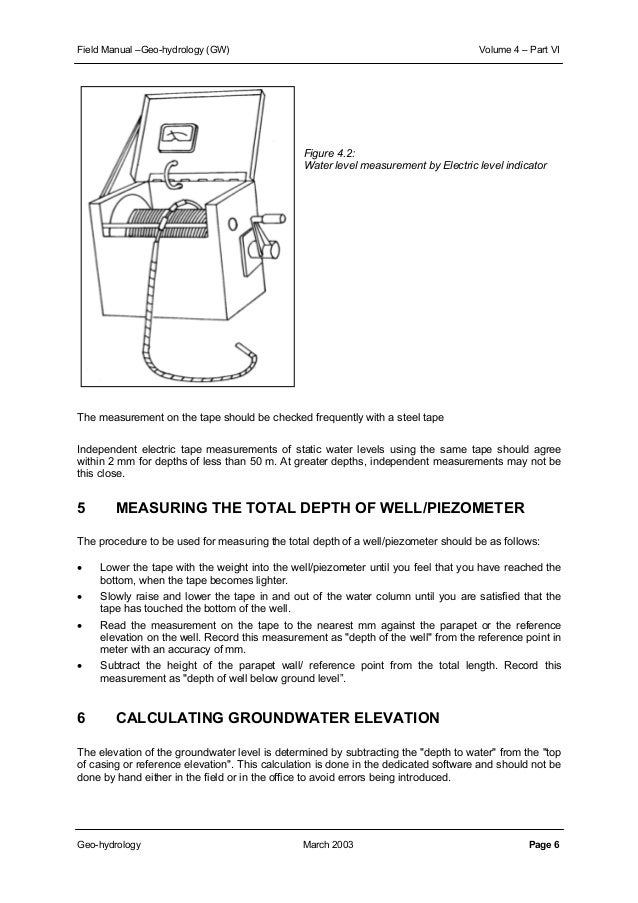 Field Manual –Geo-hydrology (GW)

Volume 4 – Part VI

Figure 4.2:
Water level measurement by Electric level indicator

The measurement on the tape should be checked frequently with a steel tape

Independent electric tape measurements of static water levels using the same tape should agree within 2 mm for depths of less than 50 m. At greater depths, independent measurements may not be this close.

5 MEASURING THE TOTAL DEPTH OF WELL/PIEZOMETER

The procedure to be used for measuring the total depth of a well/piezometer should be as follows:

• Lower the tape with the weight into the well/piezometer until you feel that you have reached the bottom, when the tape becomes lighter.
• Slowly raise and lower the tape in and out of the water column until you are satisfied that the tape has touched the bottom of the well.
• Read the measurement on the tape to the nearest mm against the parapet or the reference elevation on the well. Record this measurement as "depth of the well" from the reference point in meter with an accuracy of mm.
• Subtract the height of the parapet wall/ reference point from the total length. Record this measurement as "depth of well below ground level".

6 CALCULATING GROUNDWATER ELEVATION

The elevation of the groundwater level is determined by subtracting the "depth to water" from the "top of casing or reference elevation". This calculation is done in the dedicated software and should not be done by hand either in the field or in the office to avoid errors being introduced.

Geo-hydrology

March 2003

Page 6