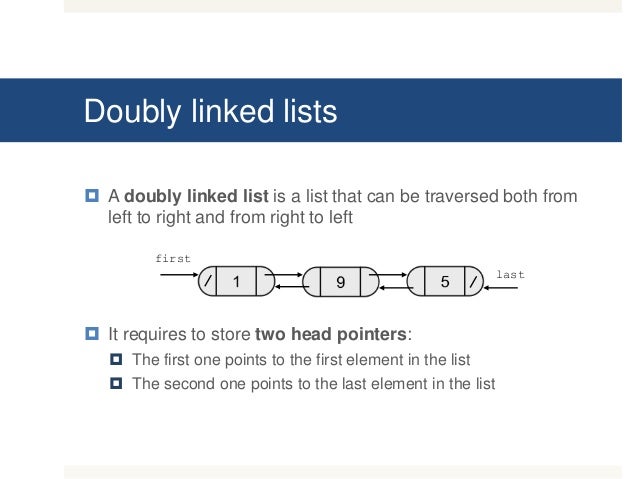 Doubly linked lists

A doubly linked list is a list that can be traversed both from left to right and from right to left

first

/ 1

9

5 /

last

It requires to store two head pointers:

The first one points to the first element in the list

The second one points to the last element in the list