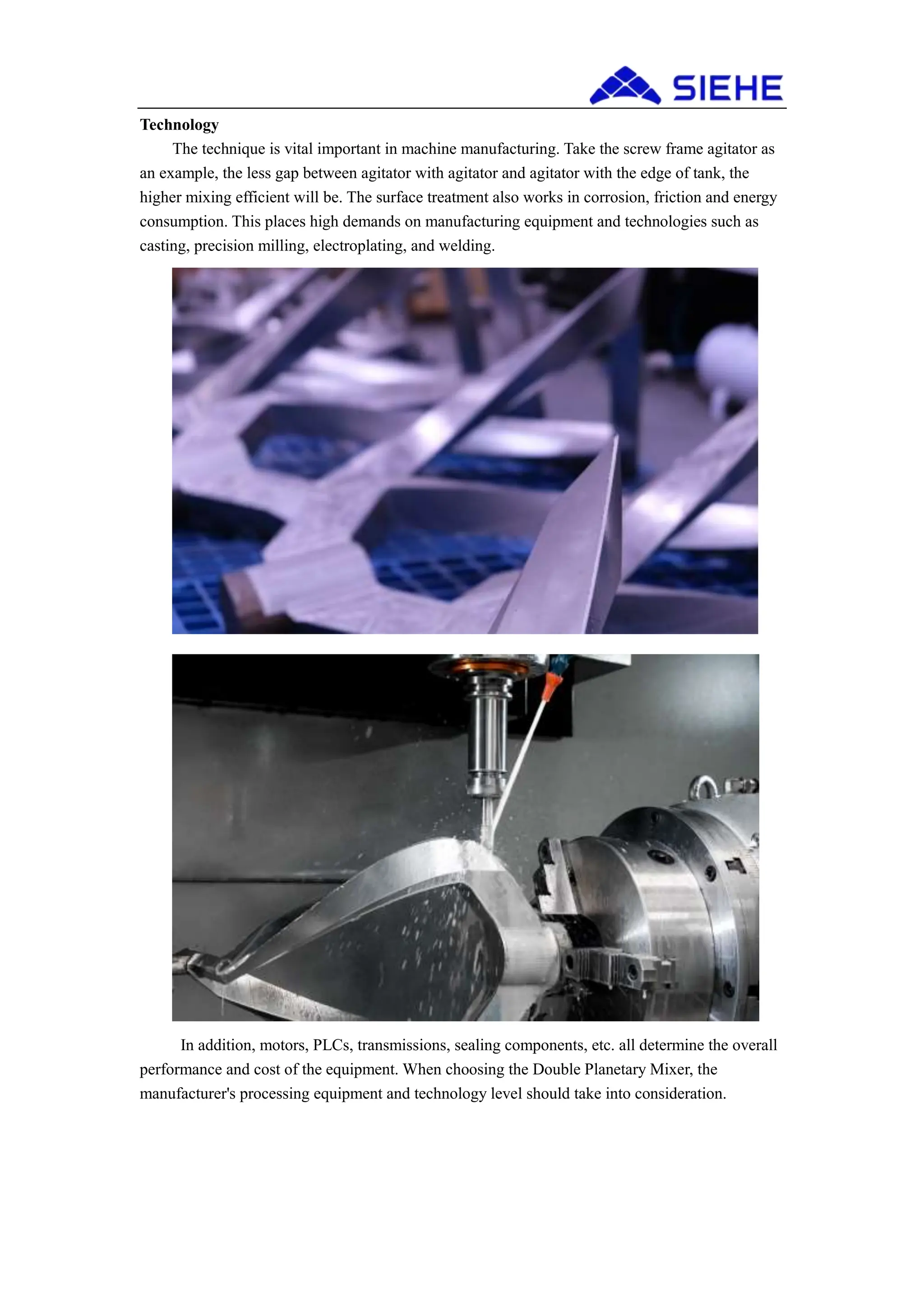 SIEHE

Technology

The technique is vital important in machine manufacturing. Take the screw frame agitator as an example, the less gap between agitator with agitator and agitator with the edge of tank, the higher mixing efficient will be. The surface treatment also works in corrosion, friction and energy consumption. This places high demands on manufacturing equipment and technologies such as casting, precision milling, electroplating, and welding.

In addition, motors, PLCs, transmissions, sealing components, etc. all determine the overall performance and cost of the equipment. When choosing the Double Planetary Mixer, the manufacturer's processing equipment and technology level should take into consideration.