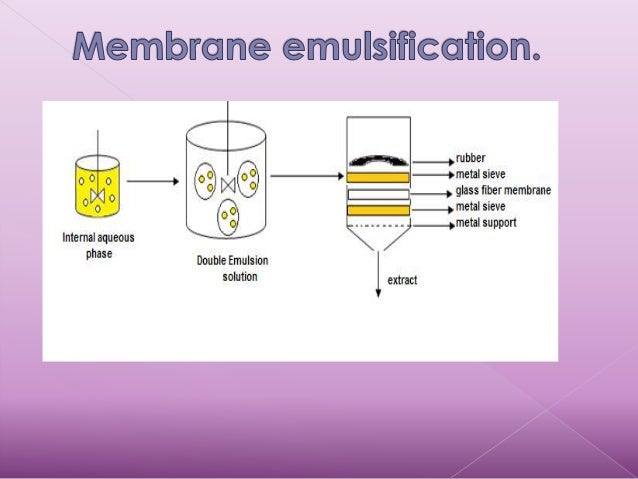 Membrane emulsification.

Internal aqueous phase

Double Emulsion solution

rubber
metal sieve
glass fiber membrane
metal sieve
metal support

extract