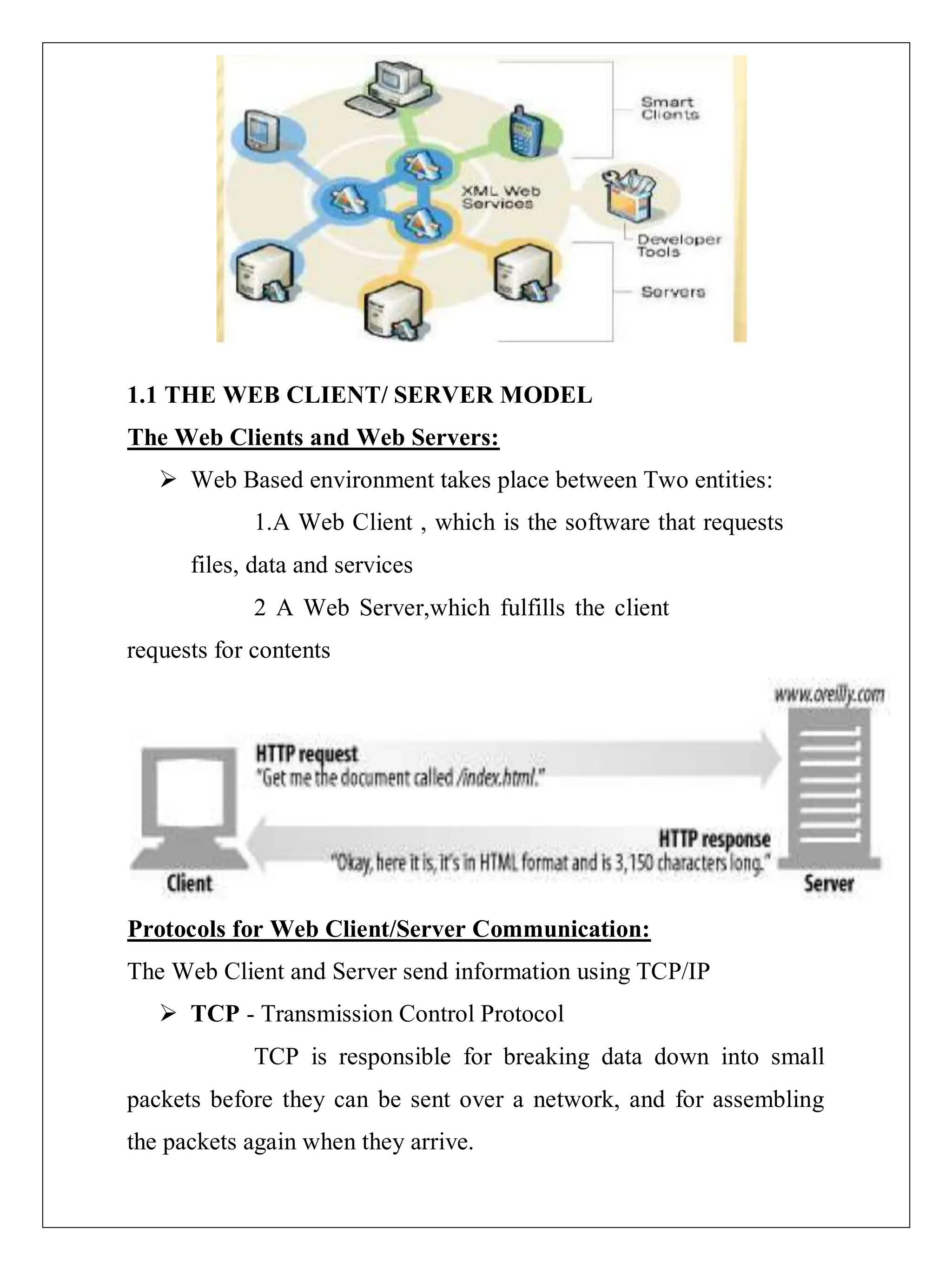 Smart Clients

XML Web Services

Developer Tools

Servers

1.1 THE WEB CLIENT/ SERVER MODEL

The Web Clients and Web Servers:

➢ Web Based environment takes place between Two entities:

1.A Web Client , which is the software that requests files, data and services

2 A Web Server,which fulfills the client requests for contents

www.oreilly.com

HTTP request
"Get me the document called /index.html."

HTTP response
"Okay, here it is, it's in HTML format and is 3,150 characters long."

Client

Server

Protocols for Web Client/Server Communication:

The Web Client and Server send information using TCP/IP

➢ TCP - Transmission Control Protocol

TCP is responsible for breaking data down into small packets before they can be sent over a network, and for assembling the packets again when they arrive.