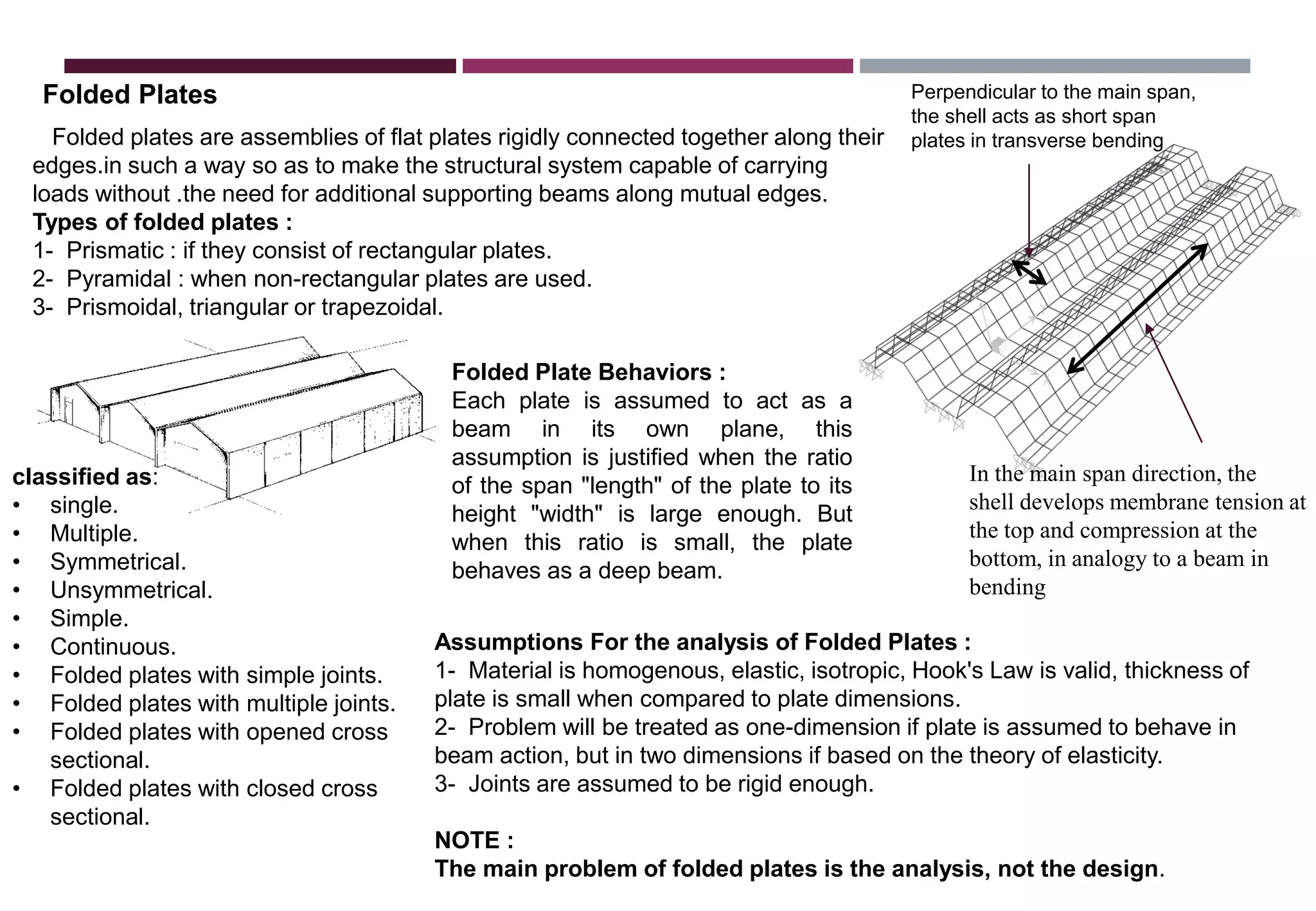 Folded Plates

Folded plates are assemblies of flat plates rigidly connected together along their edges.in such a way so as to make the structural system capable of carrying loads without .the need for additional supporting beams along mutual edges.

Types of folded plates :
1- Prismatic : if they consist of rectangular plates.
2- Pyramidal : when non-rectangular plates are used.
3- Prismoidal, triangular or trapezoidal.

Perpendicular to the main span, the shell acts as short span plates in transverse bending

classified as:
• single.
• Multiple.
• Symmetrical.
• Unsymmetrical.
• Simple.
• Continuous.
• Folded plates with simple joints.
• Folded plates with multiple joints.
• Folded plates with opened cross sectional.
• Folded plates with closed cross sectional.

Folded Plate Behaviors :
Each plate is assumed to act as a beam in its own plane, this assumption is justified when the ratio of the span "length" of the plate to its height "width" is large enough. But when this ratio is small, the plate behaves as a deep beam.

In the main span direction, the shell develops membrane tension at the top and compression at the bottom, in analogy to a beam in bending

Assumptions For the analysis of Folded Plates :
1- Material is homogenous, elastic, isotropic, Hook's Law is valid, thickness of plate is small when compared to plate dimensions.
2- Problem will be treated as one-dimension if plate is assumed to behave in beam action, but in two dimensions if based on the theory of elasticity.
3- Joints are assumed to be rigid enough.

NOTE :
The main problem of folded plates is the analysis, not the design.