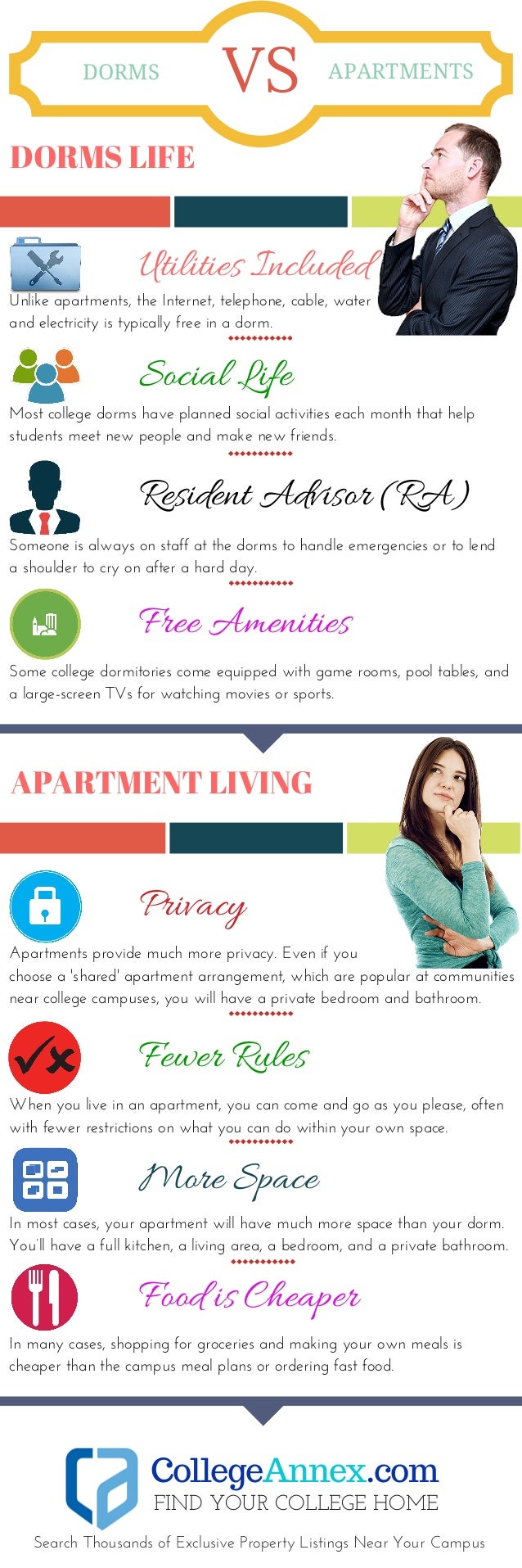 DORMS VS APARTMENTS

DORMS LIFE

Utilities Included

Unlike apartments, the Internet, telephone, cable, water and electricity is typically free in a dorm.

Social Life

Most college dorms have planned social activities each month that help students meet new people and make new friends.

Resident Advisor (RA)

Someone is always on staff at the dorms to handle emergencies or to lend a shoulder to cry on after a hard day.

Free Amenities

Some college dormitories come equipped with game rooms, pool tables, and a large-screen TVs for watching movies or sports.

APARTMENT LIVING

Privacy

Apartments provide much more privacy. Even if you choose a 'shared' apartment arrangement, which are popular at communities near college campuses, you will have a private bedroom and bathroom.

Fewer Rules

When you live in an apartment, you can come and go as you please, often with fewer restrictions on what you can do within your own space.

More Space

In most cases, your apartment will have much more space than your dorm. You'll have a full kitchen, a living area, a bedroom, and a private bathroom.

Food is Cheaper

In many cases, shopping for groceries and making your own meals is cheaper than the campus meal plans or ordering fast food.

CollegeAnnex.com
FIND YOUR COLLEGE HOME

Search Thousands of Exclusive Property Listings Near Your Campus