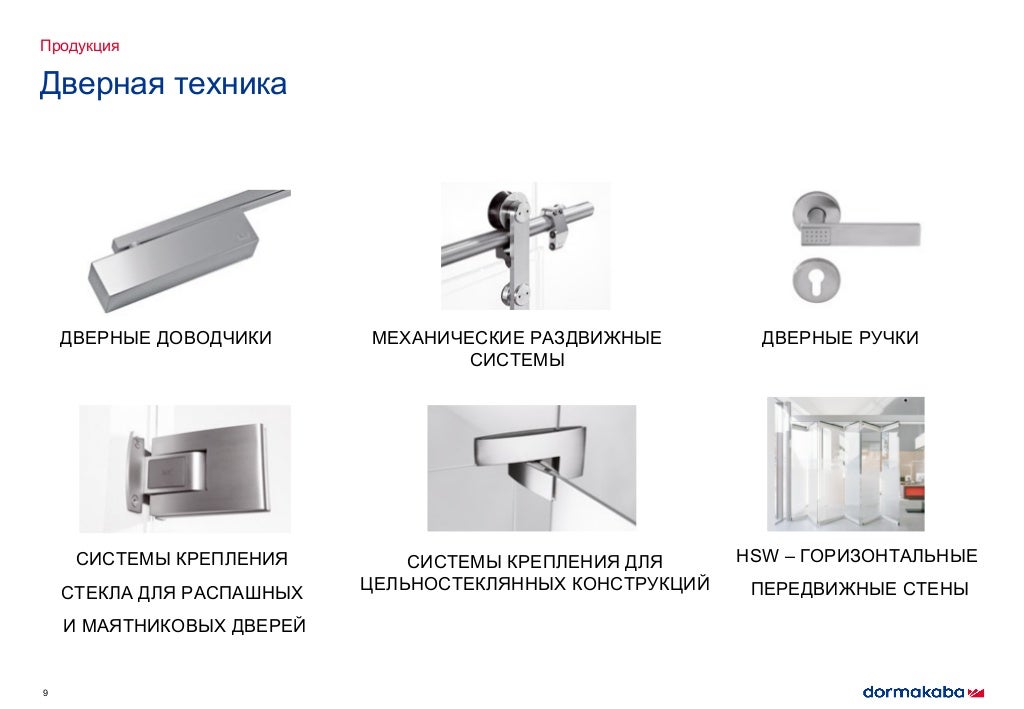 Продукция

Дверная техника

ДВЕРНЫЕ ДОВОДЧИКИ

МЕХАНИЧЕСКИЕ РАЗДВИЖНЫЕ СИСТЕМЫ

ДВЕРНЫЕ РУЧКИ

СИСТЕМЫ КРЕПЛЕНИЯ СТЕКЛА ДЛЯ РАСПАШНЫХ И МАЯТНИКОВЫХ ДВЕРЕЙ

СИСТЕМЫ КРЕПЛЕНИЯ ДЛЯ ЦЕЛЬНОСТЕКЛЯННЫХ КОНСТРУКЦИЙ

HSW – ГОРИЗОНТАЛЬНЫЕ ПЕРЕДВИЖНЫЕ СТЕНЫ

9

dormakaba