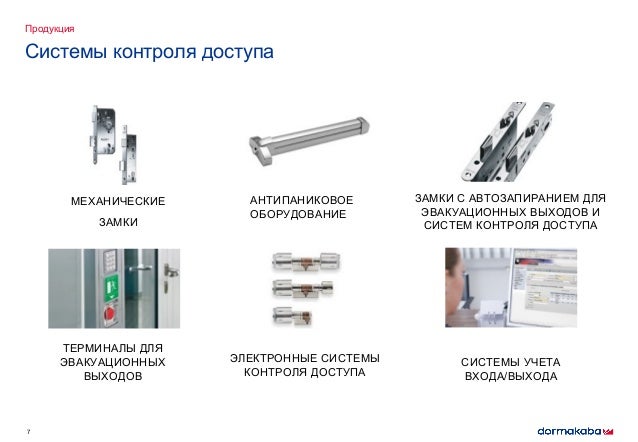 Продукция

Системы контроля доступа

МЕХАНИЧЕСКИЕ

ЗАМКИ

АНТИПАНИКОВОЕ ОБОРУДОВАНИЕ

ЗАМКИ С АВТОЗАПИРАНИЕМ ДЛЯ ЭВАКУАЦИОННЫХ ВЫХОДОВ И СИСТЕМ КОНТРОЛЯ ДОСТУПА

ТЕРМИНАЛЫ ДЛЯ ЭВАКУАЦИОННЫХ ВЫХОДОВ

ЭЛЕКТРОННЫЕ СИСТЕМЫ КОНТРОЛЯ ДОСТУПА

СИСТЕМЫ УЧЕТА ВХОДА/ВЫХОДА

7

dormakaba