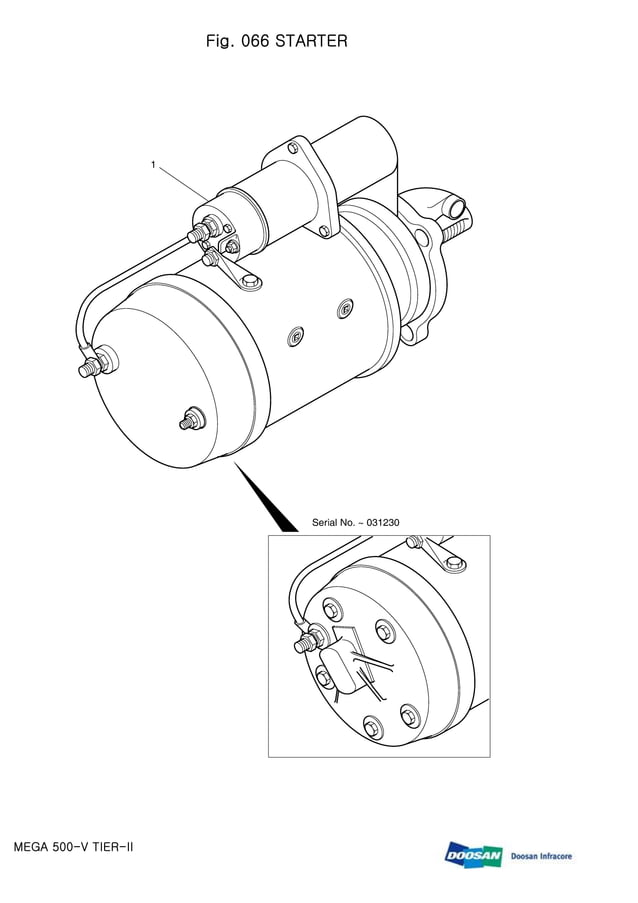 Fig. 066 STARTER

1

Serial No. ~ 031230

MEGA 500-V TIER-II

DOOSAN Doosan Infracore