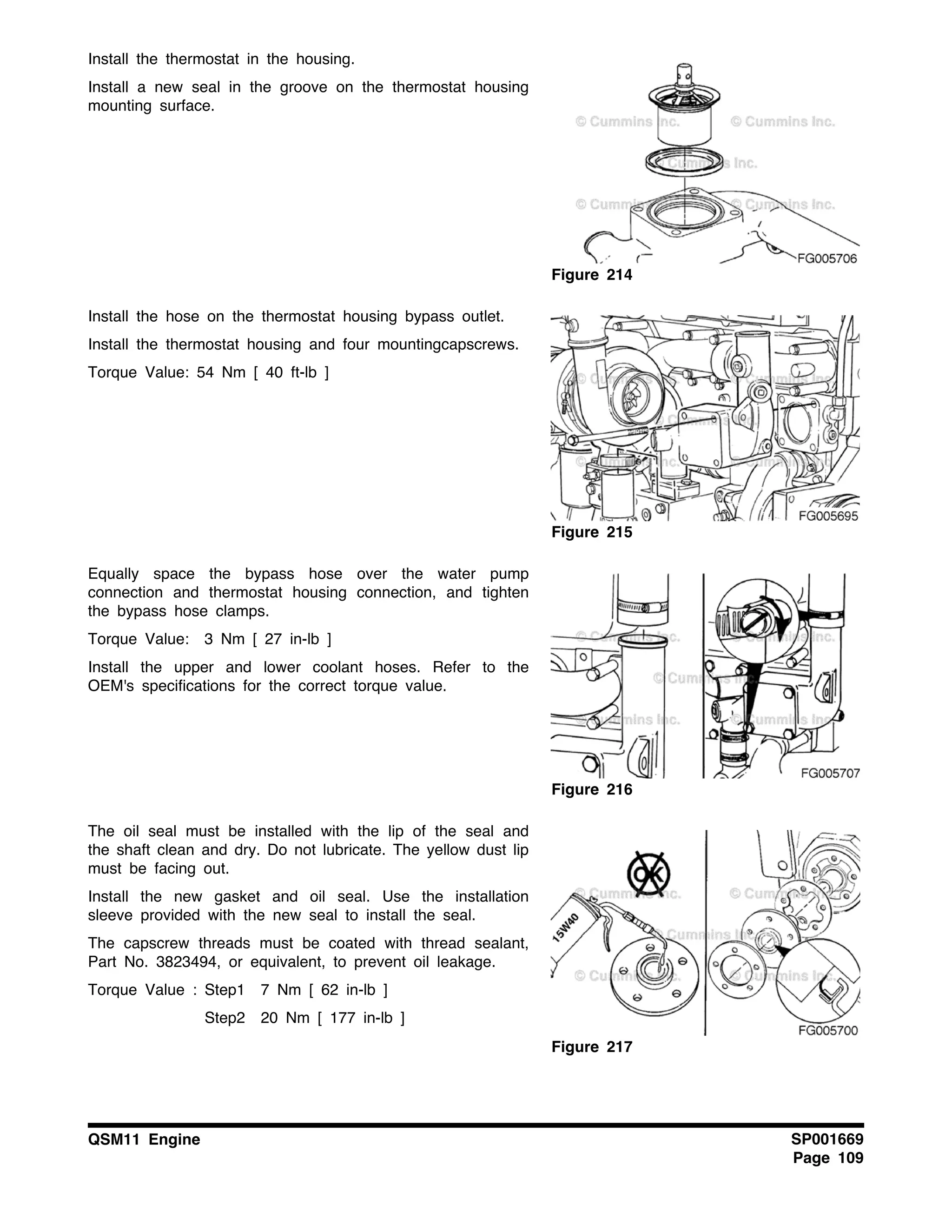 Install the thermostat in the housing.

Install a new seal in the groove on the thermostat housing mounting surface.

© Cummins Inc. © Cummins Inc.
© Cummins Inc.
© Cummins Inc. © Cummins Inc.
FG005706

Figure 214

Install the hose on the thermostat housing bypass outlet.

Install the thermostat housing and four mountingcapscrews.

Torque Value: 54 Nm [ 40 ft-lb ]

© Cummins Inc. © Cummins Inc.
© Cummins Inc.
© Cummins Inc. © Cummins Inc.
FG005695

Figure 215

Equally space the bypass hose over the water pump connection and thermostat housing connection, and tighten the bypass hose clamps.

Torque Value: 3 Nm [ 27 in-lb ]

Install the upper and lower coolant hoses. Refer to the OEM's specifications for the correct torque value.

© Cummins Inc. © Cummins Inc.
© Cummins Inc.
© Cummins Inc. © Cummins Inc.
FG005707

Figure 216

The oil seal must be installed with the lip of the seal and the shaft clean and dry. Do not lubricate. The yellow dust lip must be facing out.

Install the new gasket and oil seal. Use the installation sleeve provided with the new seal to install the seal.

The capscrew threads must be coated with thread sealant, Part No. 3823494, or equivalent, to prevent oil leakage.

Torque Value : Step1 7 Nm [ 62 in-lb ]

Step2 20 Nm [ 177 in-lb ]

OK
15W40
© Cummins Inc. © Cummins Inc.
© Cummins Inc.
© Cummins Inc. © Cummins Inc.
FG005700

Figure 217

QSM11 Engine

SP001669
Page 109