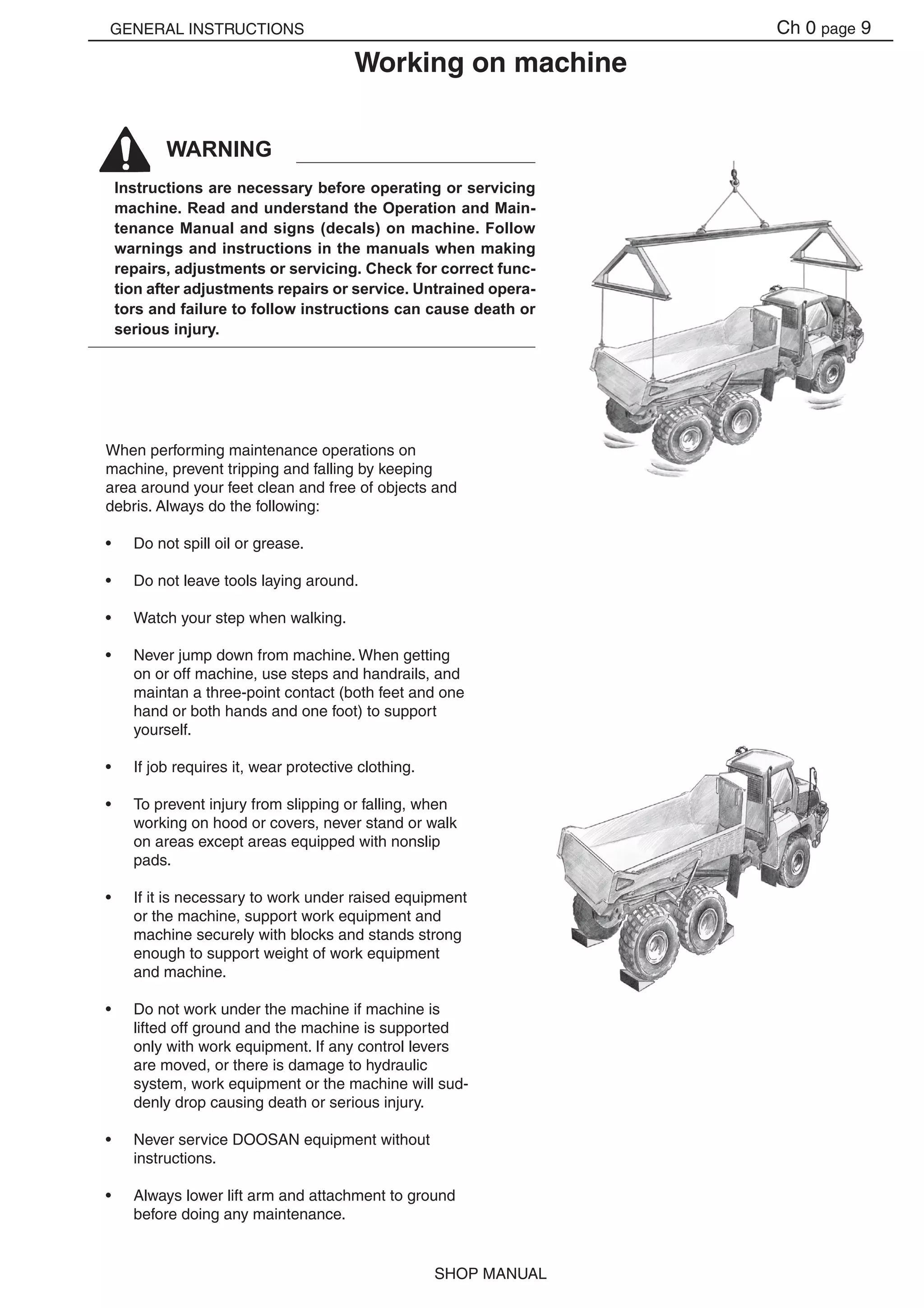 GENERAL INSTRUCTIONS

Ch 0 page 9

Working on machine

WARNING

Instructions are necessary before operating or servicing machine. Read and understand the Operation and Maintenance Manual and signs (decals) on machine. Follow warnings and instructions in the manuals when making repairs, adjustments or servicing. Check for correct function after adjustments repairs or service. Untrained operators and failure to follow instructions can cause death or serious injury.

When performing maintenance operations on machine, prevent tripping and falling by keeping area around your feet clean and free of objects and debris. Always do the following:

• Do not spill oil or grease.

• Do not leave tools laying around.

• Watch your step when walking.

• Never jump down from machine. When getting on or off machine, use steps and handrails, and maintan a three-point contact (both feet and one hand or both hands and one foot) to support yourself.

• If job requires it, wear protective clothing.

• To prevent injury from slipping or falling, when working on hood or covers, never stand or walk on areas except areas equipped with nonslip pads.

• If it is necessary to work under raised equipment or the machine, support work equipment and machine securely with blocks and stands strong enough to support weight of work equipment and machine.

• Do not work under the machine if machine is lifted off ground and the machine is supported only with work equipment. If any control levers are moved, or there is damage to hydraulic system, work equipment or the machine will suddenly drop causing death or serious injury.

• Never service DOOSAN equipment without instructions.

• Always lower lift arm and attachment to ground before doing any maintenance.

SHOP MANUAL