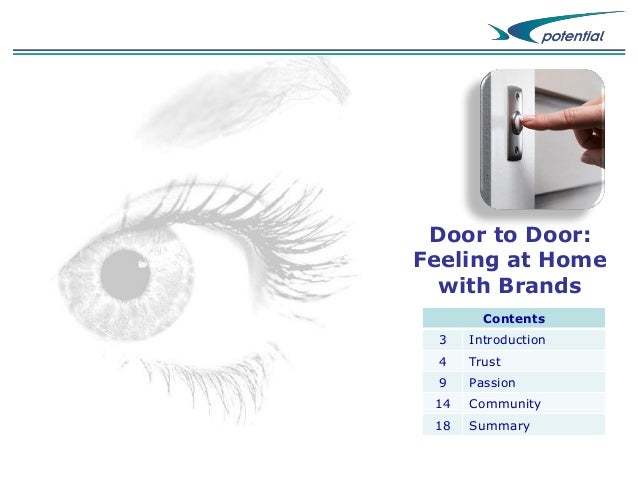 potential

Door to Door: Feeling at Home with Brands

| Contents | |
|---|---|
| 3 | Introduction |
| 4 | Trust |
| 9 | Passion |
| 14 | Community |
| 18 | Summary |