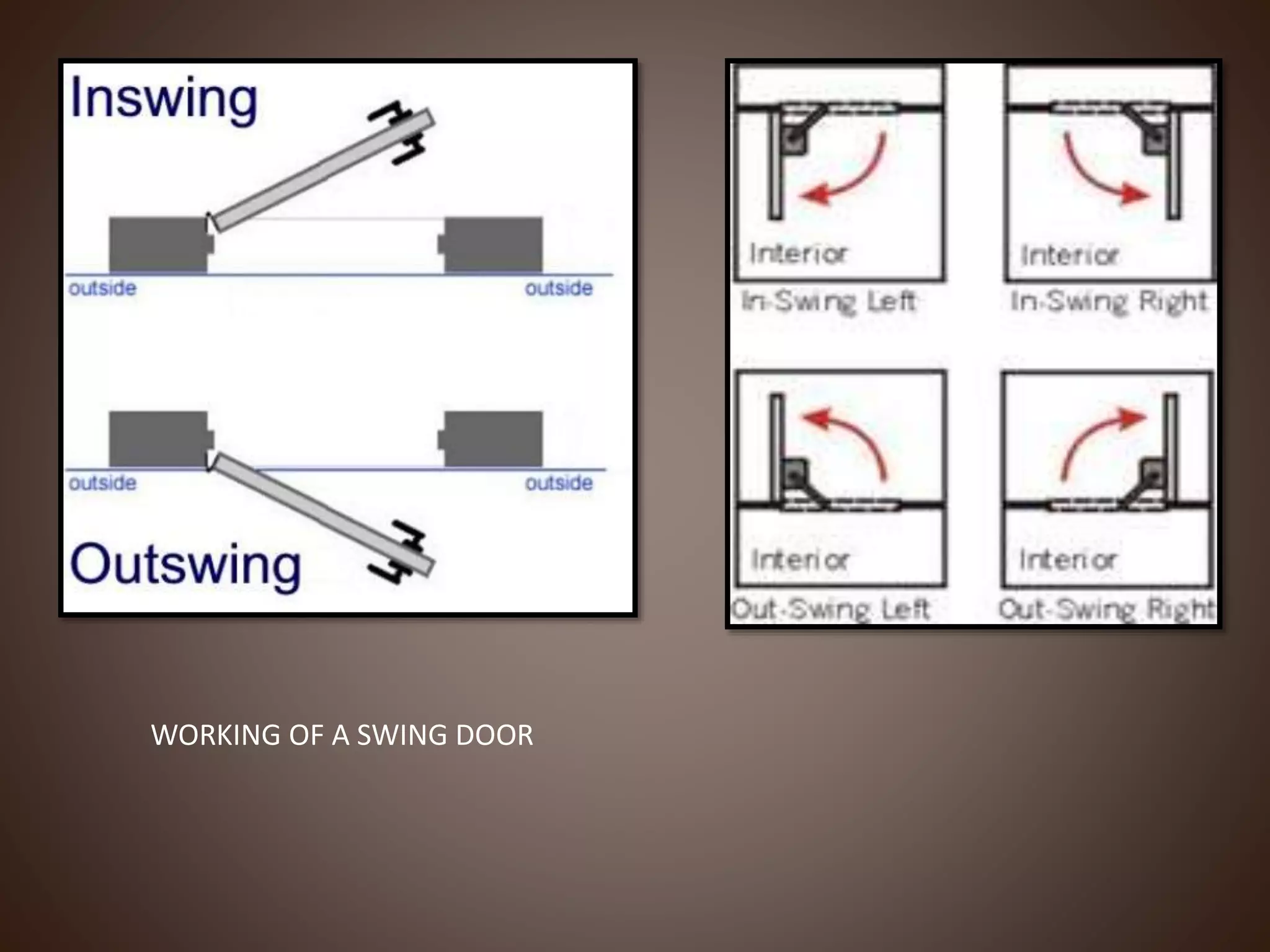 Inswing

outside

outside

outside

outside

Outswing

Interior

In-Swing Left

Interior

In-Swing Right

Interior

Out-Swing Left

Interior

Out-Swing Right

WORKING OF A SWING DOOR