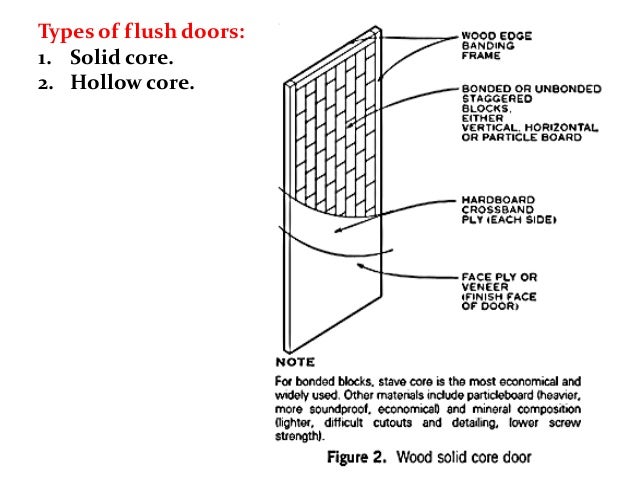 Types of flush doors:
1. Solid core.
2. Hollow core.

WOOD EDGE BANDING FRAME

BONDED OR UNBONDED STAGGERED BLOCKS, EITHER VERTICAL, HORIZONTAL OR PARTICLE BOARD

HARDBOARD CROSSBAND PLY (EACH SIDE)

FACE PLY OR VENEER (FINISH FACE OF DOOR)

NOTE

For bonded blocks, stave core is the most economical and widely used. Other materials include particleboard (heavier, more soundproof, economical) and mineral composition (lighter, difficult cutouts and detailing, lower screw strength).

Figure 2. Wood solid core door