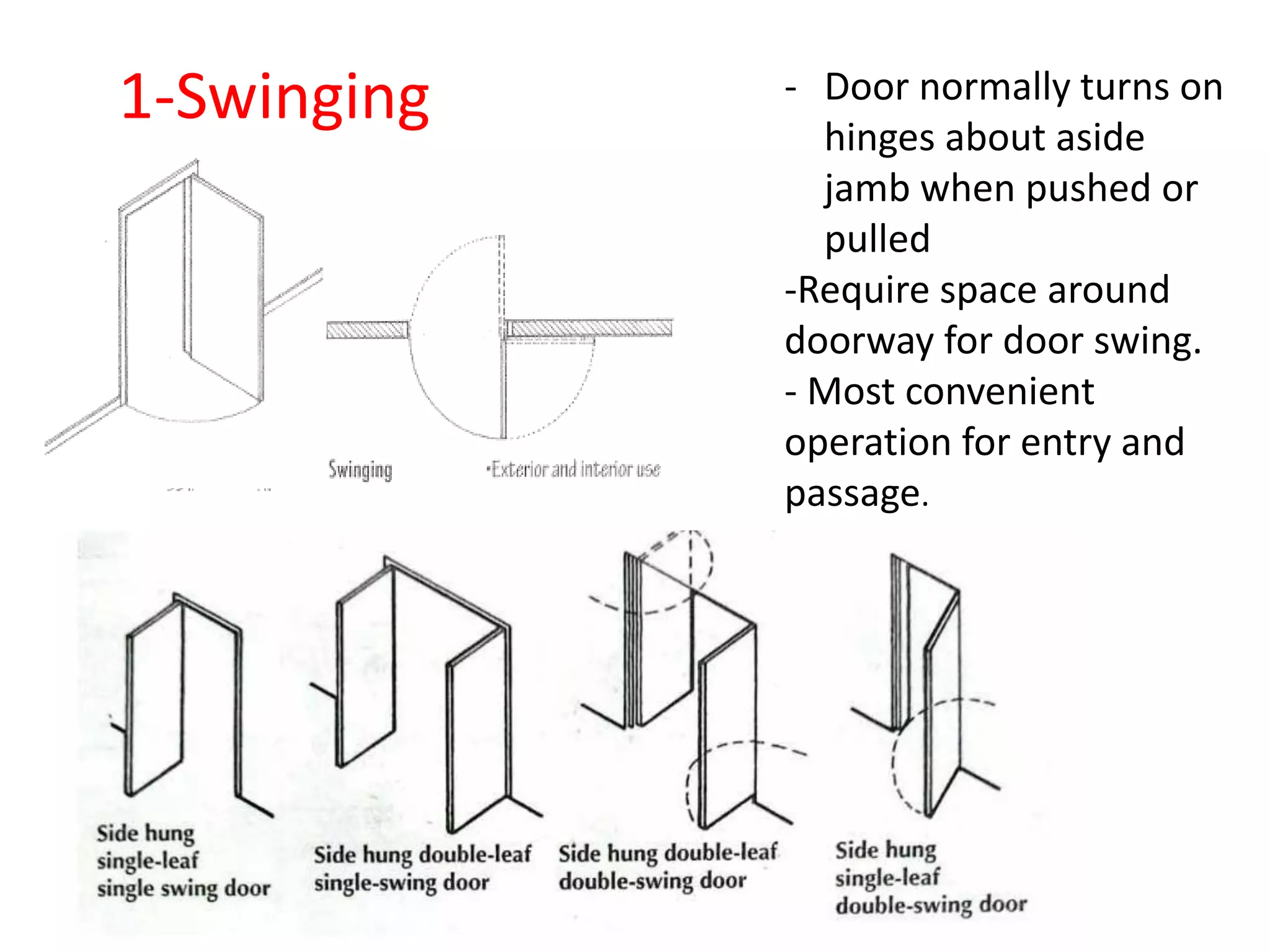 1-Swinging

- Door normally turns on hinges about aside jamb when pushed or pulled
-Require space around doorway for door swing.
- Most convenient operation for entry and passage.

Swinging

•Exterior and interior use

Side hung single-leaf single swing door

Side hung double-leaf single-swing door

Side hung double-leaf double-swing door

Side hung single-leaf double-swing door