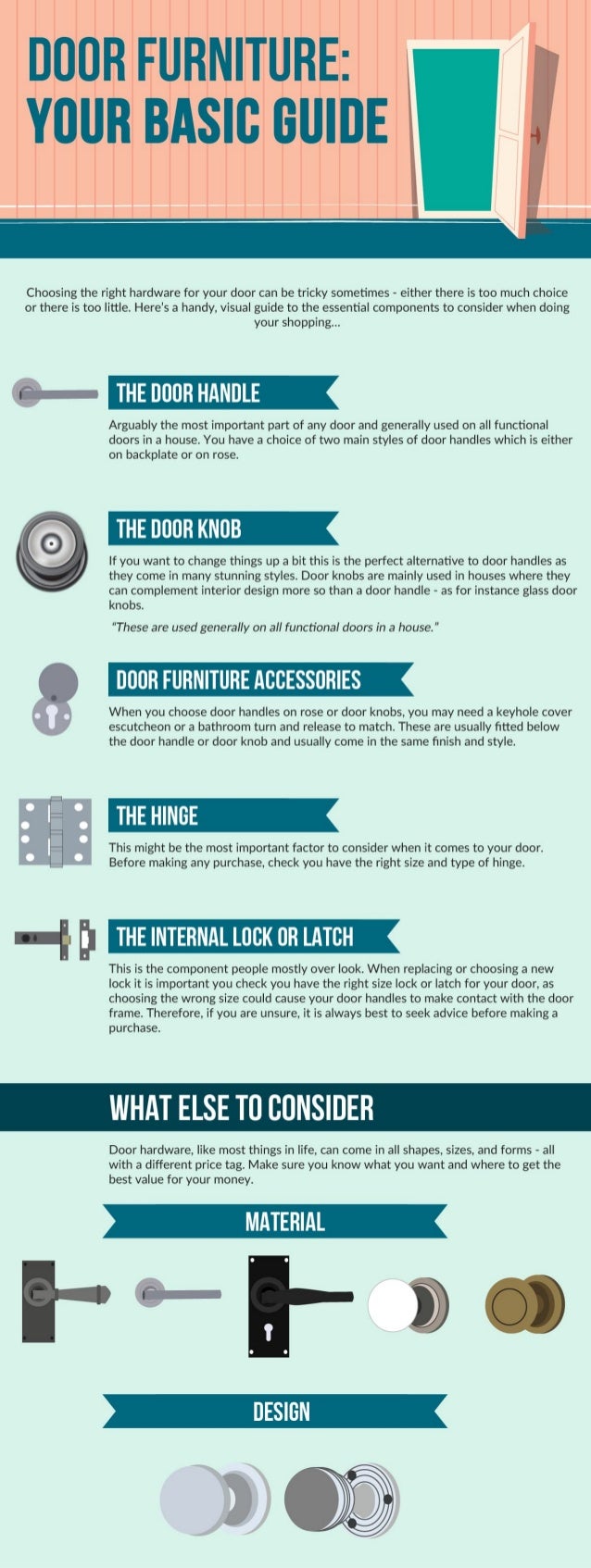 DOOR FURNITURE: YOUR BASIC GUIDE

Choosing the right hardware for your door can be tricky sometimes - either there is too much choice or there is too little. Here's a handy, visual guide to the essential components to consider when doing your shopping...

THE DOOR HANDLE

Arguably the most important part of any door and generally used on all functional doors in a house. You have a choice of two main styles of door handles which is either on backplate or on rose.

THE DOOR KNOB

If you want to change things up a bit this is the perfect alternative to door handles as they come in many stunning styles. Door knobs are mainly used in houses where they can complement interior design more so than a door handle - as for instance glass door knobs.

"These are used generally on all functional doors in a house."

DOOR FURNITURE ACCESSORIES

When you choose door handles on rose or door knobs, you may need a keyhole cover escutcheon or a bathroom turn and release to match. These are usually fitted below the door handle or door knob and usually come in the same finish and style.

THE HINGE

This might be the most important factor to consider when it comes to your door. Before making any purchase, check you have the right size and type of hinge.

THE INTERNAL LOCK OR LATCH

This is the component people mostly over look. When replacing or choosing a new lock it is important you check you have the right size lock or latch for your door, as choosing the wrong size could cause your door handles to make contact with the door frame. Therefore, if you are unsure, it is always best to seek advice before making a purchase.

WHAT ELSE TO CONSIDER

Door hardware, like most things in life, can come in all shapes, sizes, and forms - all with a different price tag. Make sure you know what you want and where to get the best value for your money.

MATERIAL

DESIGN