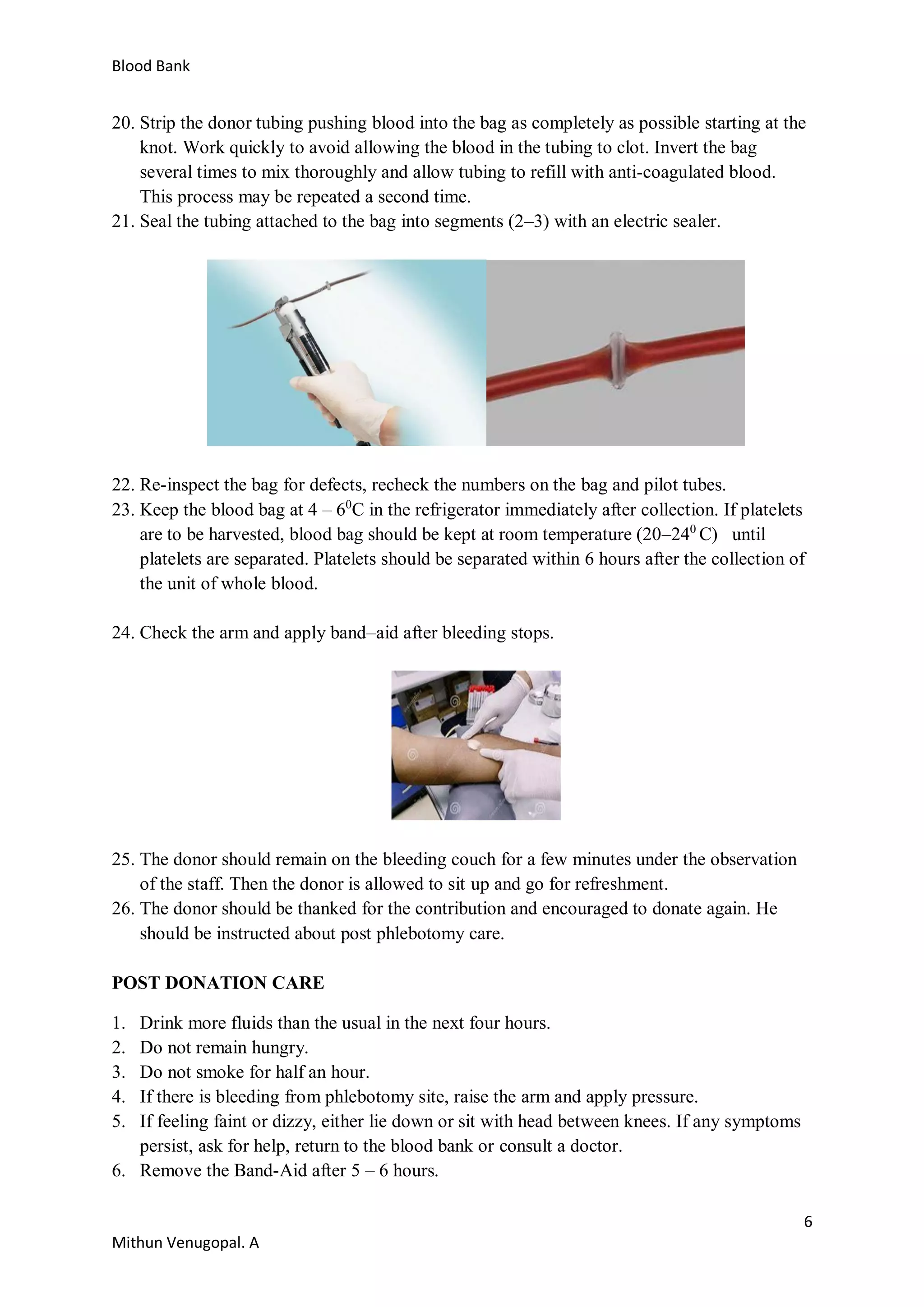 Blood Bank

20. Strip the donor tubing pushing blood into the bag as completely as possible starting at the knot. Work quickly to avoid allowing the blood in the tubing to clot. Invert the bag several times to mix thoroughly and allow tubing to refill with anti-coagulated blood. This process may be repeated a second time.
21. Seal the tubing attached to the bag into segments (2–3) with an electric sealer.

22. Re-inspect the bag for defects, recheck the numbers on the bag and pilot tubes.
23. Keep the blood bag at 4 – $6^0$C in the refrigerator immediately after collection. If platelets are to be harvested, blood bag should be kept at room temperature (20–$24^0$ C) until platelets are separated. Platelets should be separated within 6 hours after the collection of the unit of whole blood.

24. Check the arm and apply band–aid after bleeding stops.

25. The donor should remain on the bleeding couch for a few minutes under the observation of the staff. Then the donor is allowed to sit up and go for refreshment.
26. The donor should be thanked for the contribution and encouraged to donate again. He should be instructed about post phlebotomy care.

POST DONATION CARE

1. Drink more fluids than the usual in the next four hours.
2. Do not remain hungry.
3. Do not smoke for half an hour.
4. If there is bleeding from phlebotomy site, raise the arm and apply pressure.
5. If feeling faint or dizzy, either lie down or sit with head between knees. If any symptoms persist, ask for help, return to the blood bank or consult a doctor.
6. Remove the Band-Aid after 5 – 6 hours.

6

Mithun Venugopal. A