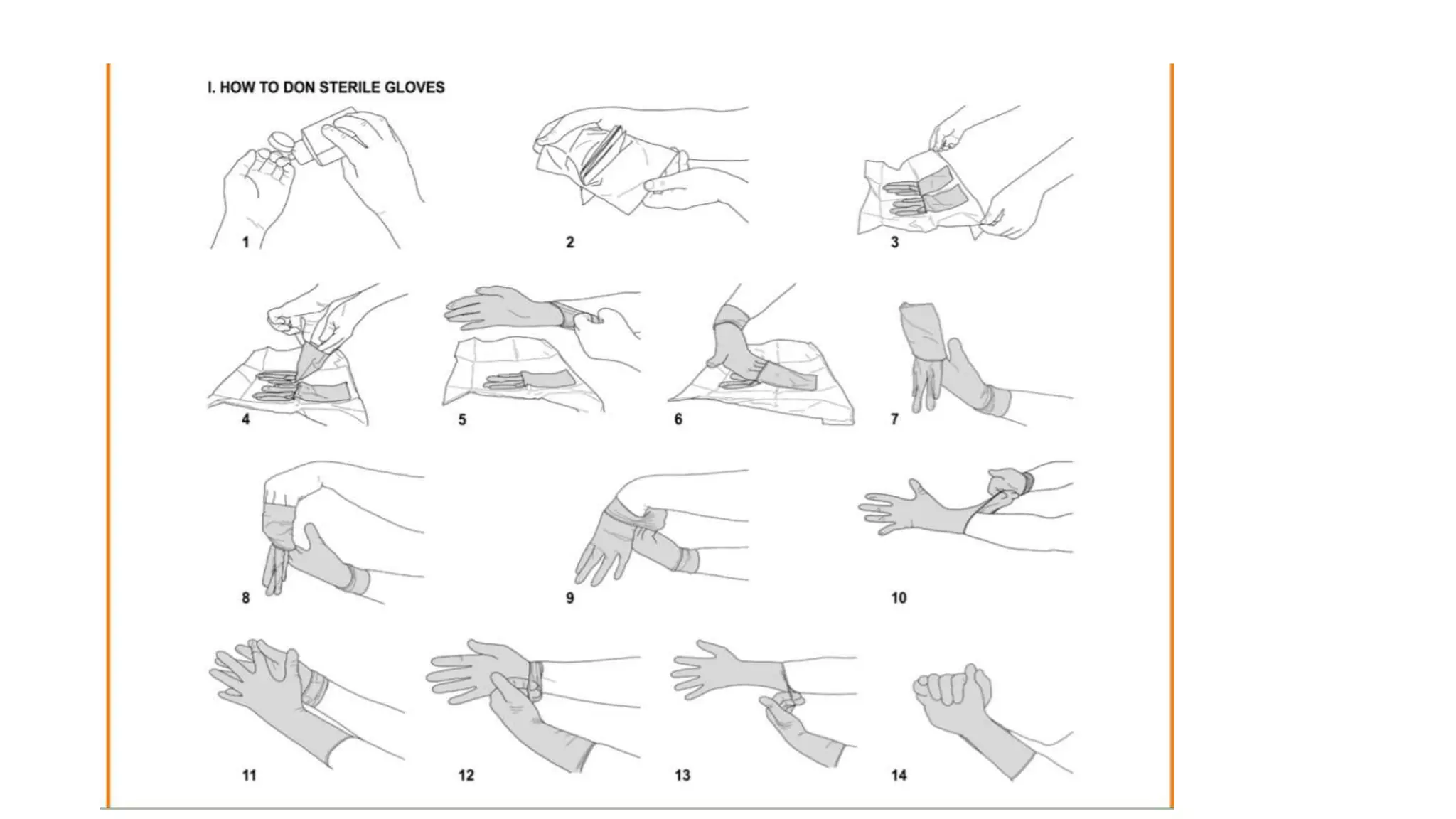 I. HOW TO DON STERILE GLOVES

1

2

3

4

5

6

7

8

9

10

11

12

13

14