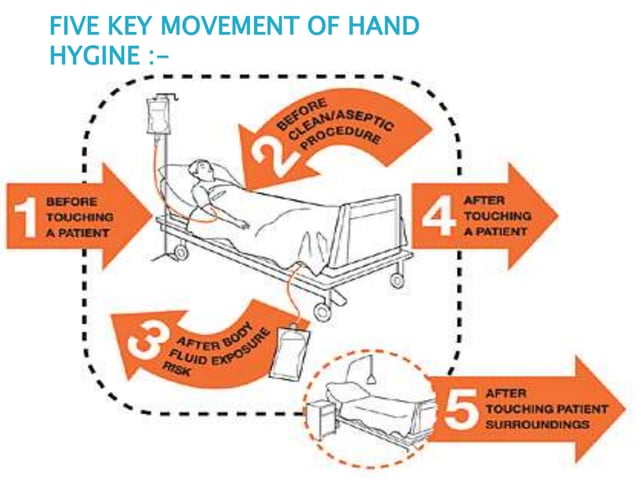 FIVE KEY MOVEMENT OF HAND HYGINE :-

1 BEFORE TOUCHING A PATIENT

2 BEFORE CLEAN/ASEPTIC PROCEDURE

3 AFTER BODY FLUID EXPOSURE RISK

4 AFTER TOUCHING A PATIENT

5 AFTER TOUCHING PATIENT SURROUNDINGS