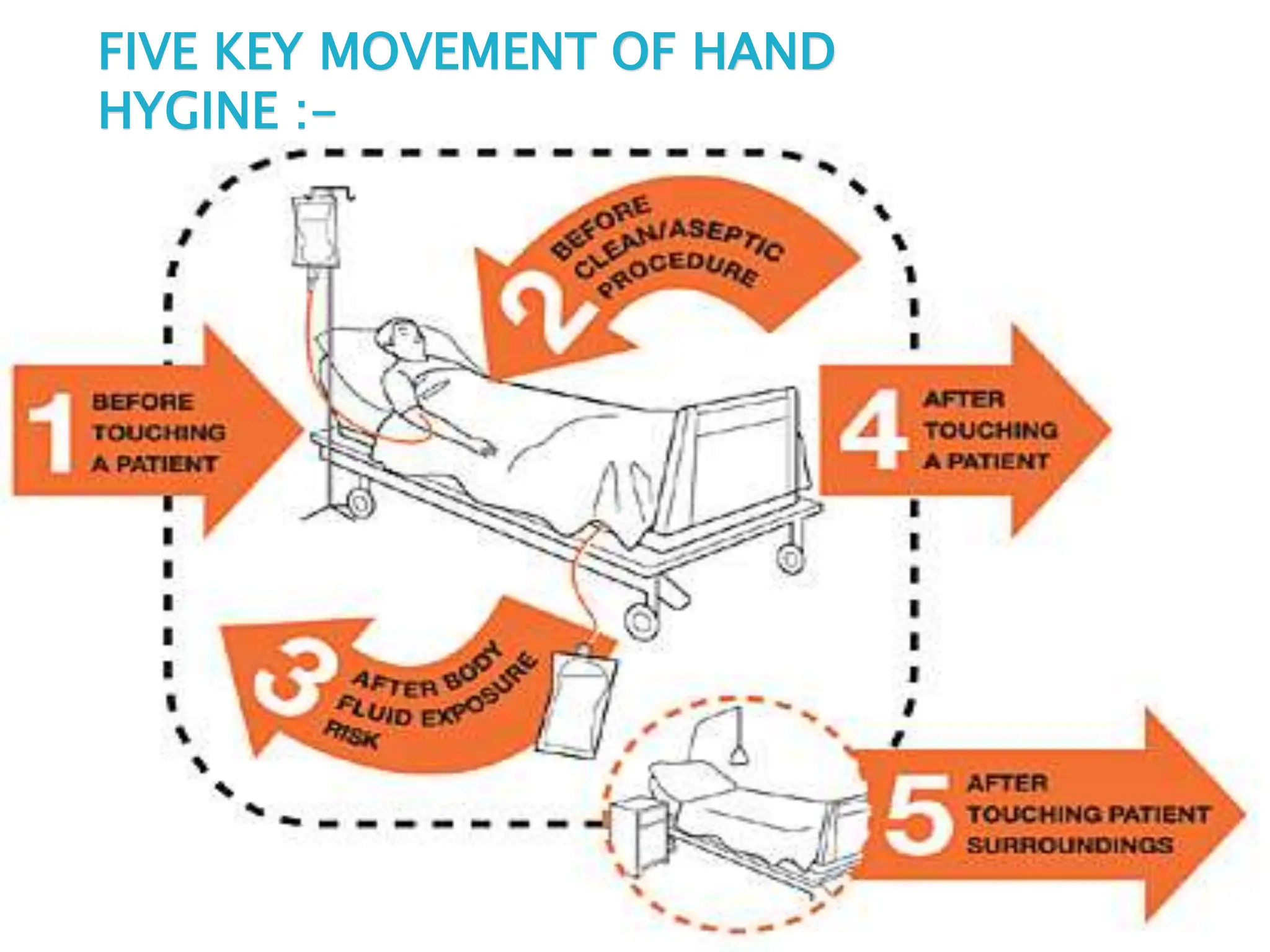 FIVE KEY MOVEMENT OF HAND HYGINE :-

1 BEFORE TOUCHING A PATIENT

2 BEFORE CLEAN/ASEPTIC PROCEDURE

3 AFTER BODY FLUID EXPOSURE RISK

4 AFTER TOUCHING A PATIENT

5 AFTER TOUCHING PATIENT SURROUNDINGS