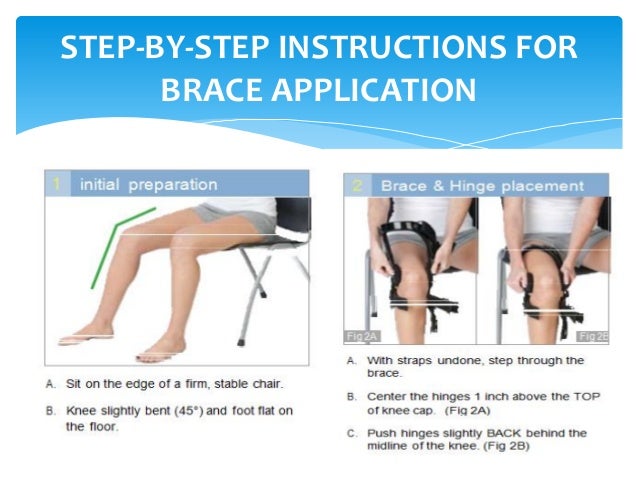 STEP-BY-STEP INSTRUCTIONS FOR BRACE APPLICATION

1 initial preparation

A. Sit on the edge of a firm, stable chair.

B. Knee slightly bent (45°) and foot flat on the floor.

2 Brace & Hinge placement

Fig 2A

Fig 2B

A. With straps undone, step through the brace.

B. Center the hinges 1 inch above the TOP of knee cap. (Fig 2A)

C. Push hinges slightly BACK behind the midline of the knee. (Fig 2B)