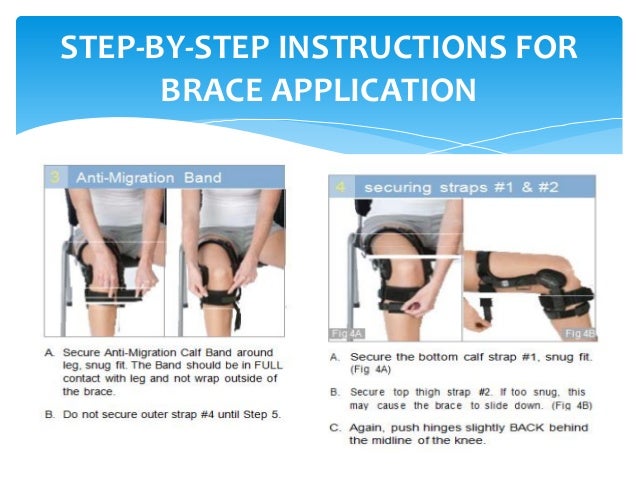 STEP-BY-STEP INSTRUCTIONS FOR BRACE APPLICATION

3 Anti-Migration Band

A. Secure Anti-Migration Calf Band around leg, snug fit. The Band should be in FULL contact with leg and not wrap outside of the brace.

B. Do not secure outer strap #4 until Step 5.

4 securing straps #1 & #2

Fig 4A

Fig 4B

A. Secure the bottom calf strap #1, snug fit. (Fig 4A)

B. Secure top thigh strap #2. If too snug, this may cause the brace to slide down. (Fig 4B)

C. Again, push hinges slightly BACK behind the midline of the knee.