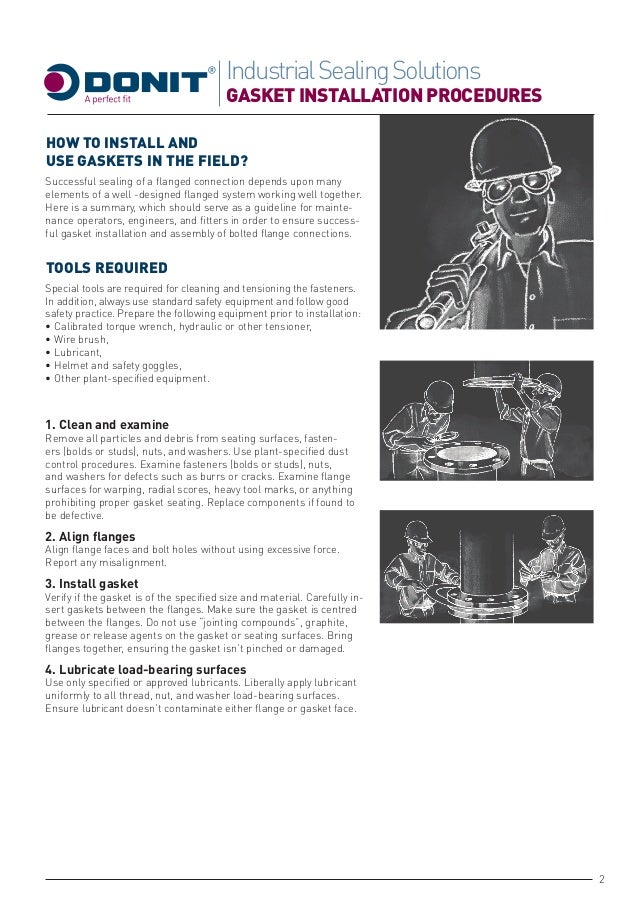 DONIT®
A perfect fit

Industrial Sealing Solutions
GASKET INSTALLATION PROCEDURES

HOW TO INSTALL AND
USE GASKETS IN THE FIELD?

Successful sealing of a flanged connection depends upon many elements of a well -designed flanged system working well together. Here is a summary, which should serve as a guideline for maintenance operators, engineers, and fitters in order to ensure successful gasket installation and assembly of bolted flange connections.

TOOLS REQUIRED

Special tools are required for cleaning and tensioning the fasteners. In addition, always use standard safety equipment and follow good safety practice. Prepare the following equipment prior to installation:
• Calibrated torque wrench, hydraulic or other tensioner,
• Wire brush,
• Lubricant,
• Helmet and safety goggles,
• Other plant-specified equipment.

1. Clean and examine
Remove all particles and debris from seating surfaces, fasteners (bolds or studs), nuts, and washers. Use plant-specified dust control procedures. Examine fasteners (bolds or studs), nuts, and washers for defects such as burrs or cracks. Examine flange surfaces for warping, radial scores, heavy tool marks, or anything prohibiting proper gasket seating. Replace components if found to be defective.

2. Align flanges
Align flange faces and bolt holes without using excessive force. Report any misalignment.

3. Install gasket
Verify if the gasket is of the specified size and material. Carefully insert gaskets between the flanges. Make sure the gasket is centred between the flanges. Do not use "jointing compounds", graphite, grease or release agents on the gasket or seating surfaces. Bring flanges together, ensuring the gasket isn't pinched or damaged.

4. Lubricate load-bearing surfaces
Use only specified or approved lubricants. Liberally apply lubricant uniformly to all thread, nut, and washer load-bearing surfaces. Ensure lubricant doesn't contaminate either flange or gasket face.

2