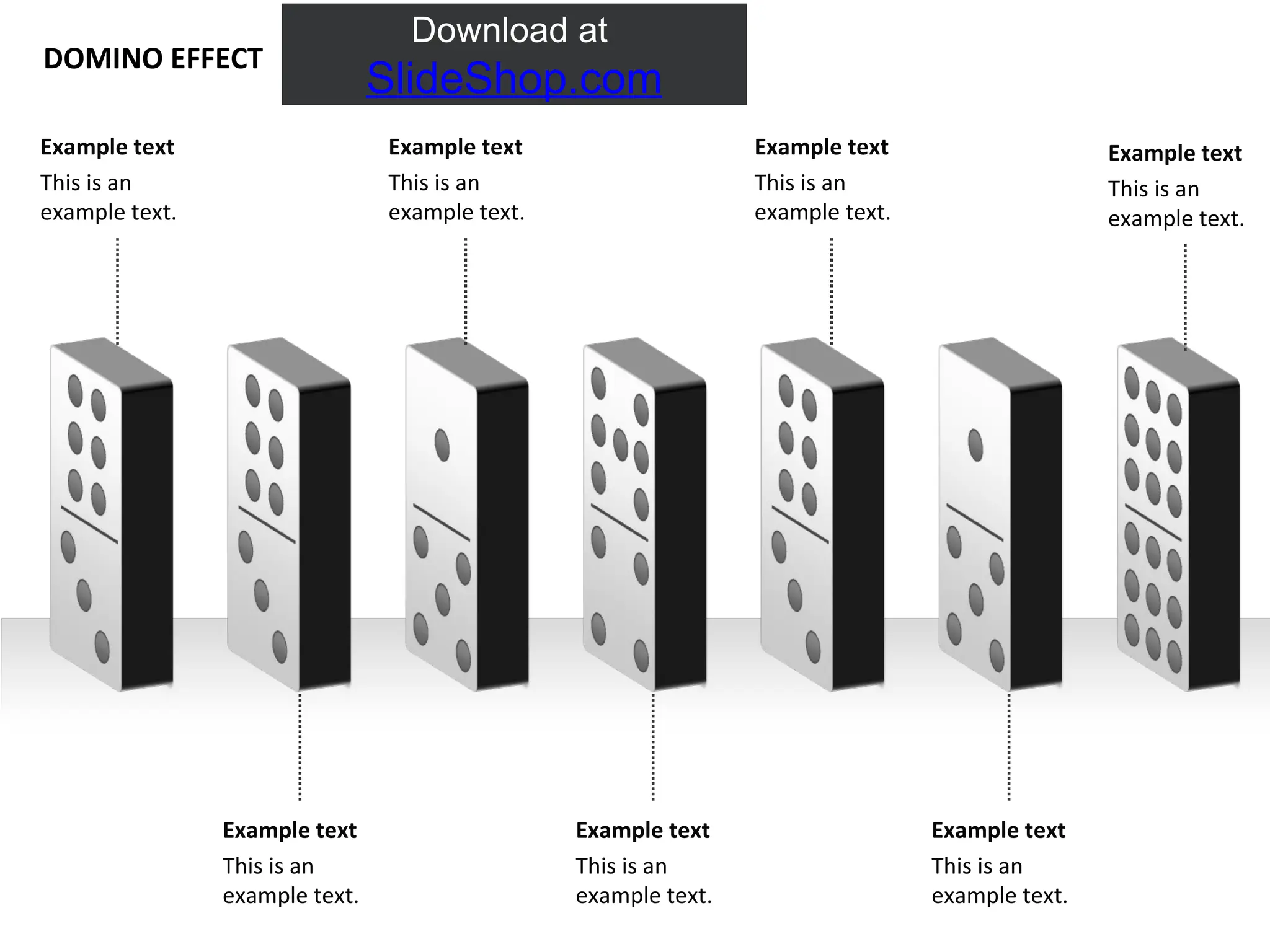 DOMINO EFFECT

Download at
SlideShop.com

Example text
This is an example text.

Example text
This is an example text.

Example text
This is an example text.

Example text
This is an example text.

Example text
This is an example text.

Example text
This is an example text.

Example text
This is an example text.