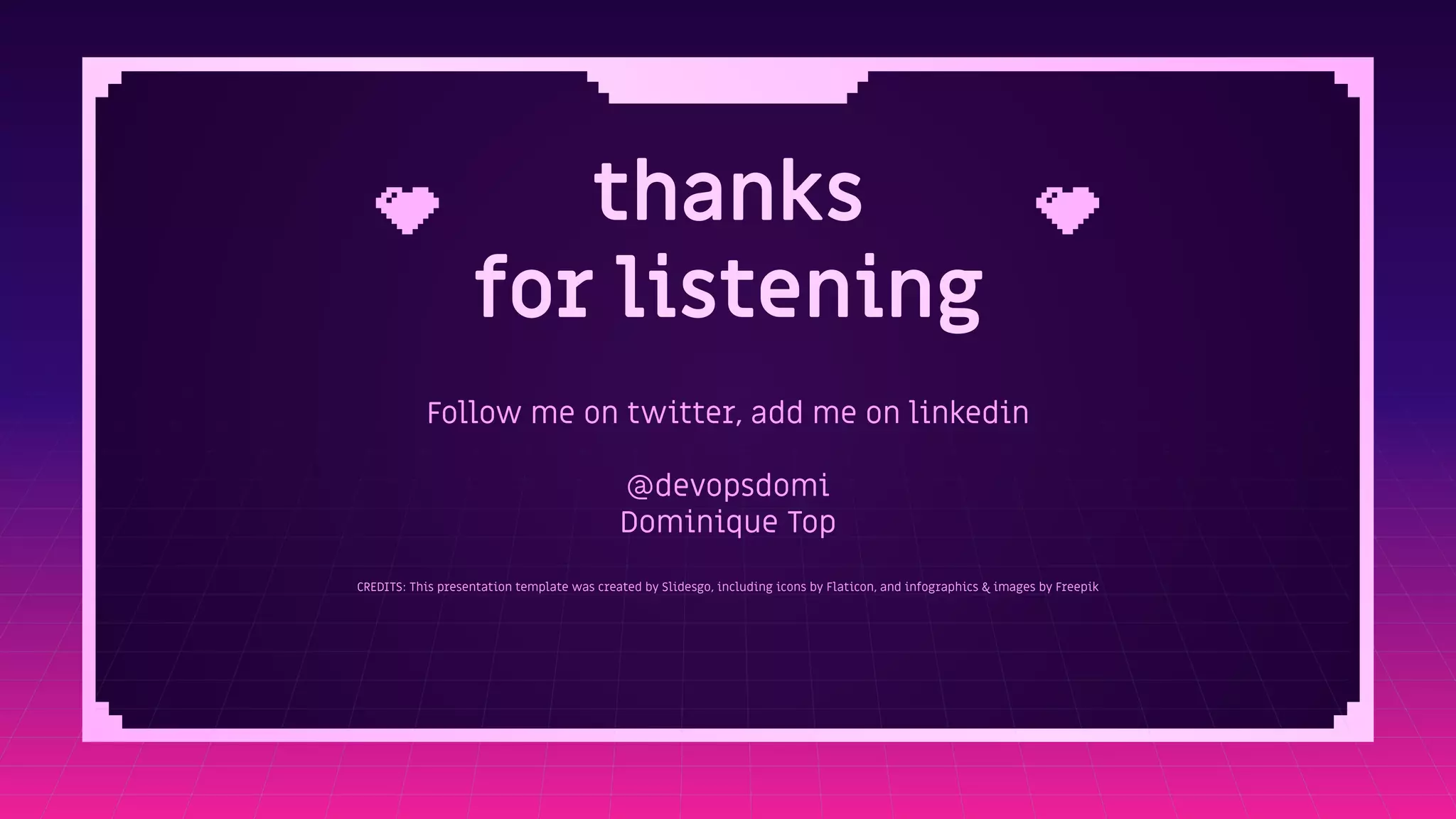 thanks
for listening

Follow me on twitter, add me on linkedin

@devopsdomi
Dominique Top

CREDITS: This presentation template was created by Slidesgo, including icons by Flaticon, and infographics & images by Freepik