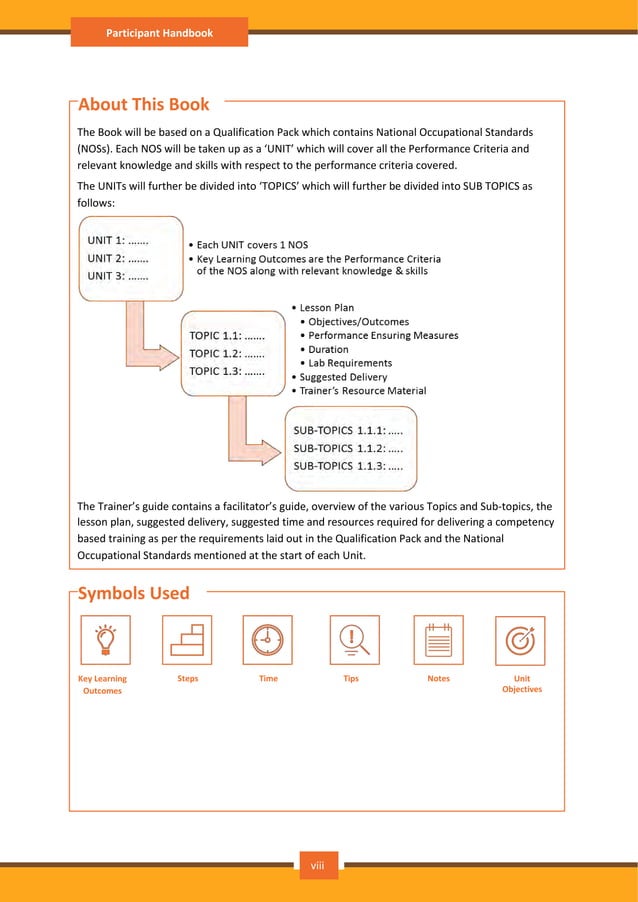 Participant Handbook

About This Book

The Book will be based on a Qualification Pack which contains National Occupational Standards (NOSs). Each NOS will be taken up as a 'UNIT' which will cover all the Performance Criteria and relevant knowledge and skills with respect to the performance criteria covered.

The UNITs will further be divided into 'TOPICS' which will further be divided into SUB TOPICS as follows:

UNIT 1: .......
UNIT 2: .......
UNIT 3: .......

• Each UNIT covers 1 NOS
• Key Learning Outcomes are the Performance Criteria of the NOS along with relevant knowledge & skills

TOPIC 1.1: .......
TOPIC 1.2: .......
TOPIC 1.3: .......

• Lesson Plan
• Objectives/Outcomes
• Performance Ensuring Measures
• Duration
• Lab Requirements
• Suggested Delivery
• Trainer's Resource Material

SUB-TOPICS 1.1.1: .....
SUB-TOPICS 1.1.2: .....
SUB-TOPICS 1.1.3: .....

The Trainer's guide contains a facilitator's guide, overview of the various Topics and Sub-topics, the lesson plan, suggested delivery, suggested time and resources required for delivering a competency based training as per the requirements laid out in the Qualification Pack and the National Occupational Standards mentioned at the start of each Unit.

Symbols Used

Key Learning Outcomes

Steps

Time

Tips

Notes

Unit Objectives

viii