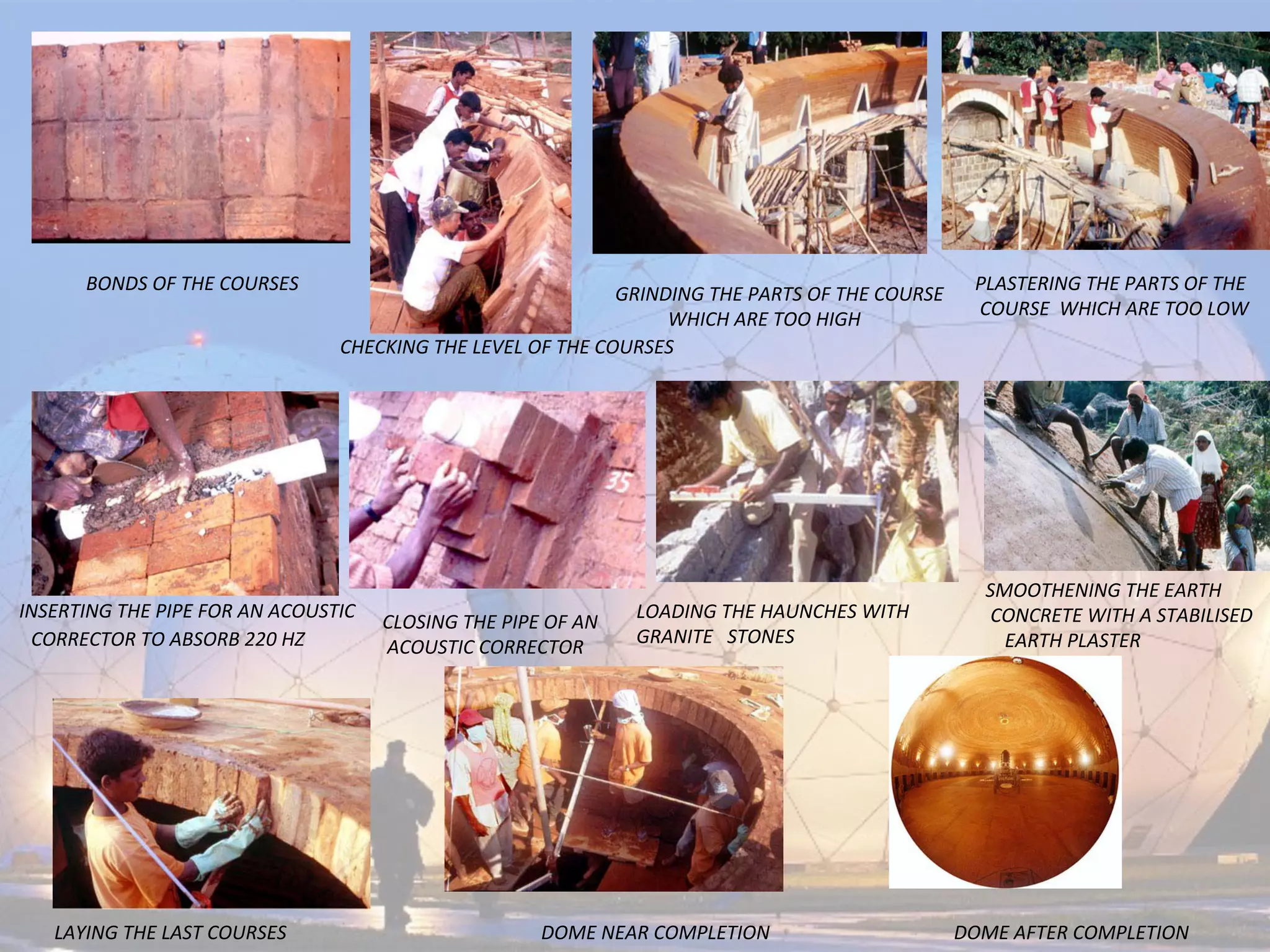 BONDS OF THE COURSES

CHECKING THE LEVEL OF THE COURSES

GRINDING THE PARTS OF THE COURSE WHICH ARE TOO HIGH

PLASTERING THE PARTS OF THE COURSE WHICH ARE TOO LOW

35

INSERTING THE PIPE FOR AN ACOUSTIC CORRECTOR TO ABSORB 220 HZ

CLOSING THE PIPE OF AN ACOUSTIC CORRECTOR

LOADING THE HAUNCHES WITH GRANITE STONES

SMOOTHENING THE EARTH CONCRETE WITH A STABILISED EARTH PLASTER

LAYING THE LAST COURSES

DOME NEAR COMPLETION

DOME AFTER COMPLETION