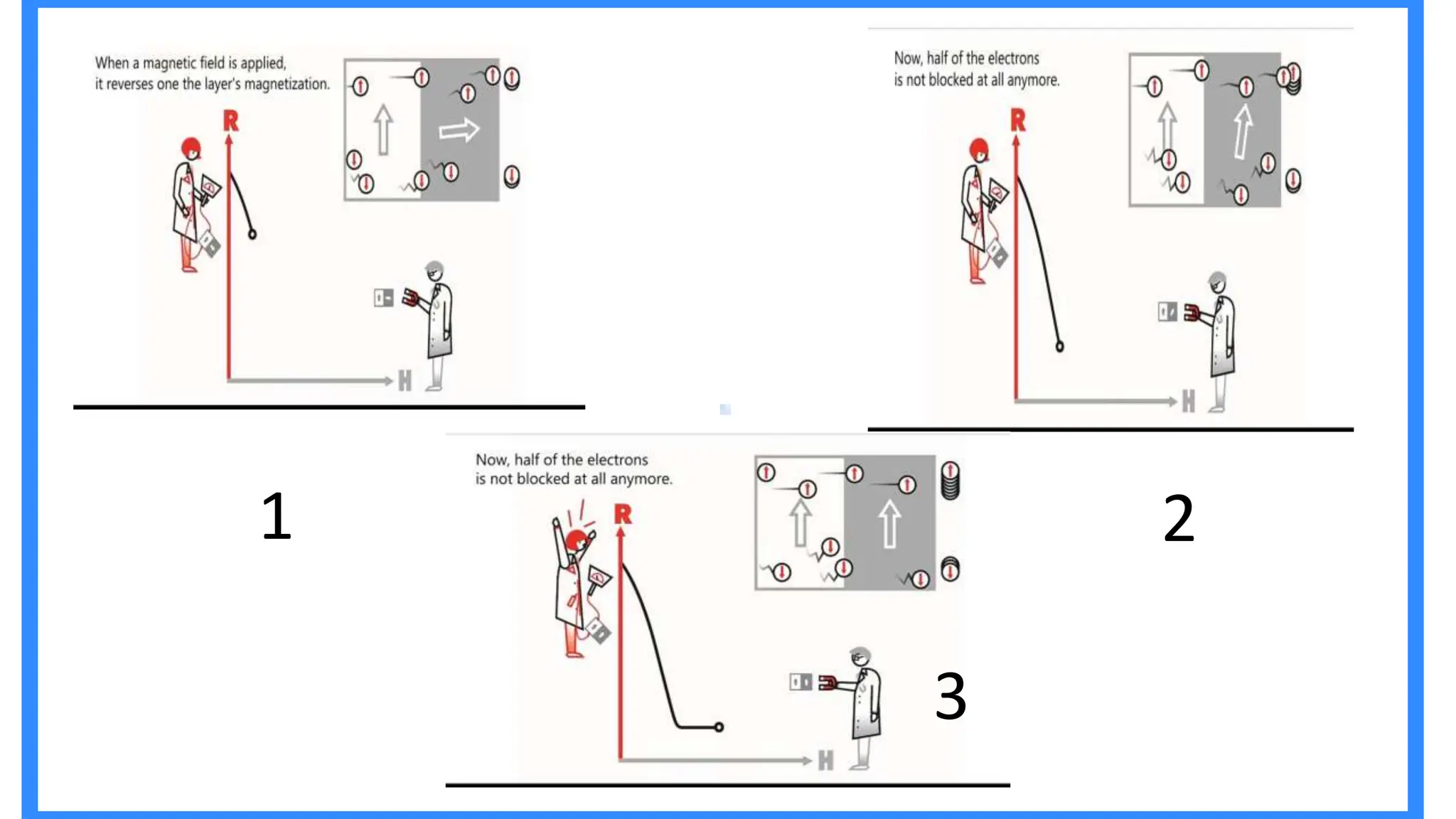 When a magnetic field is applied, it reverses one the layer's magnetization.

R

H

1

Now, half of the electrons is not blocked at all anymore.

R

H

2

Now, half of the electrons is not blocked at all anymore.

R

H

3