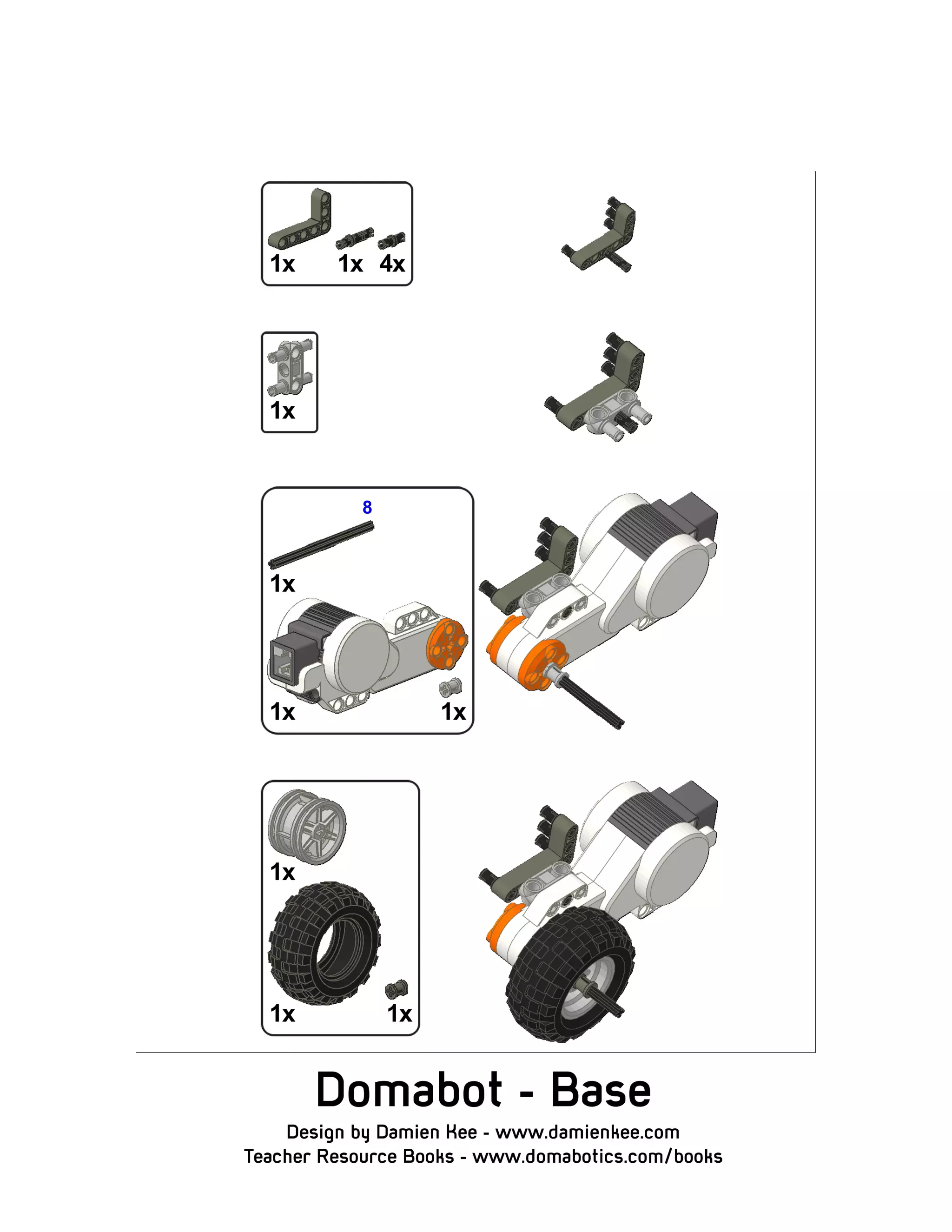 1x 1x 4x

1x

8

1x

1x 1x

1x

1x 1x

Domabot - Base

Design by Damien Kee - www.damienkee.com
Teacher Resource Books - www.domabotics.com/books