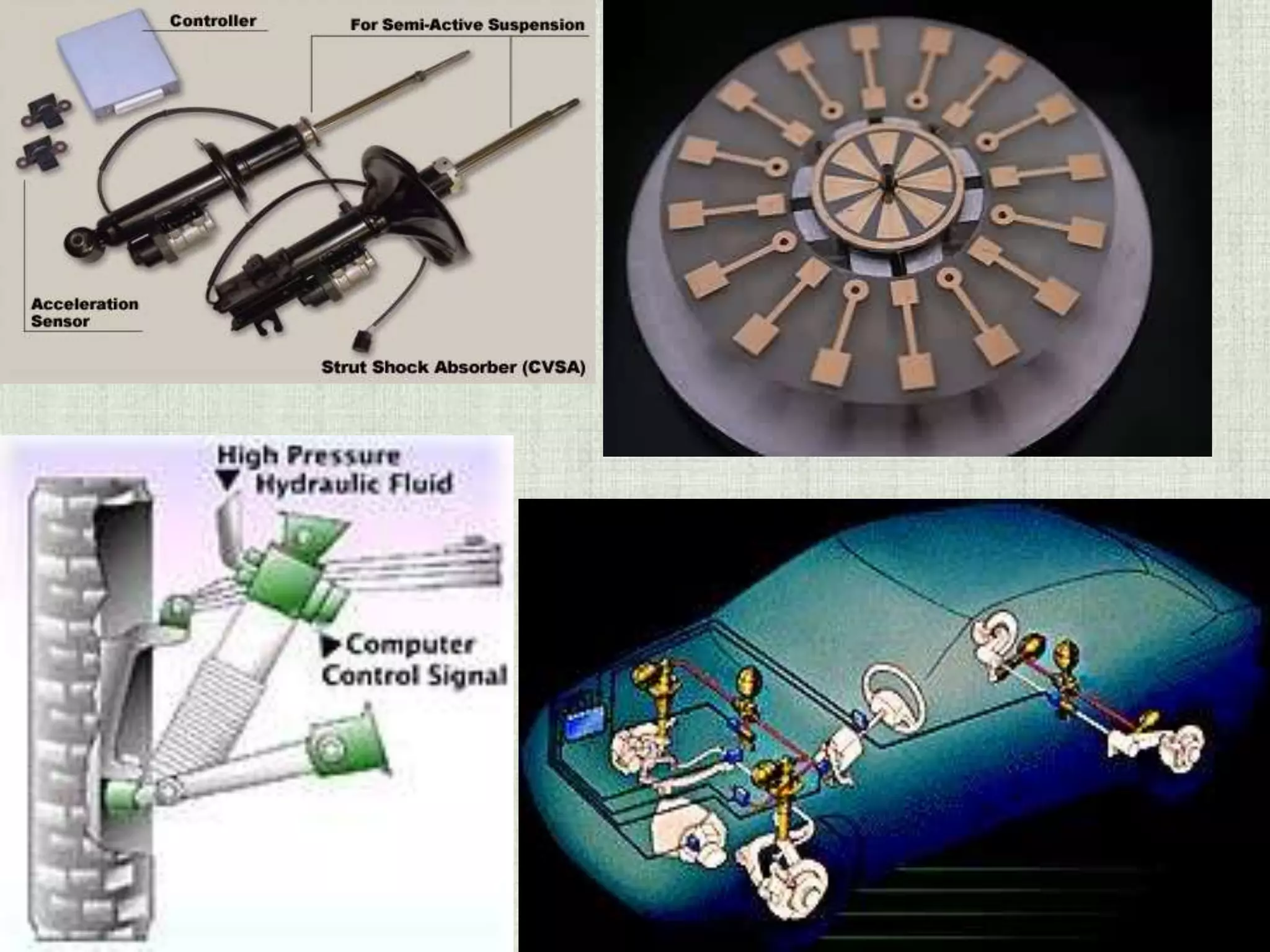 Controller

For Semi-Active Suspension

Acceleration Sensor

Strut Shock Absorber (CVSA)

High Pressure Hydraulic Fluid

Computer Control Signal