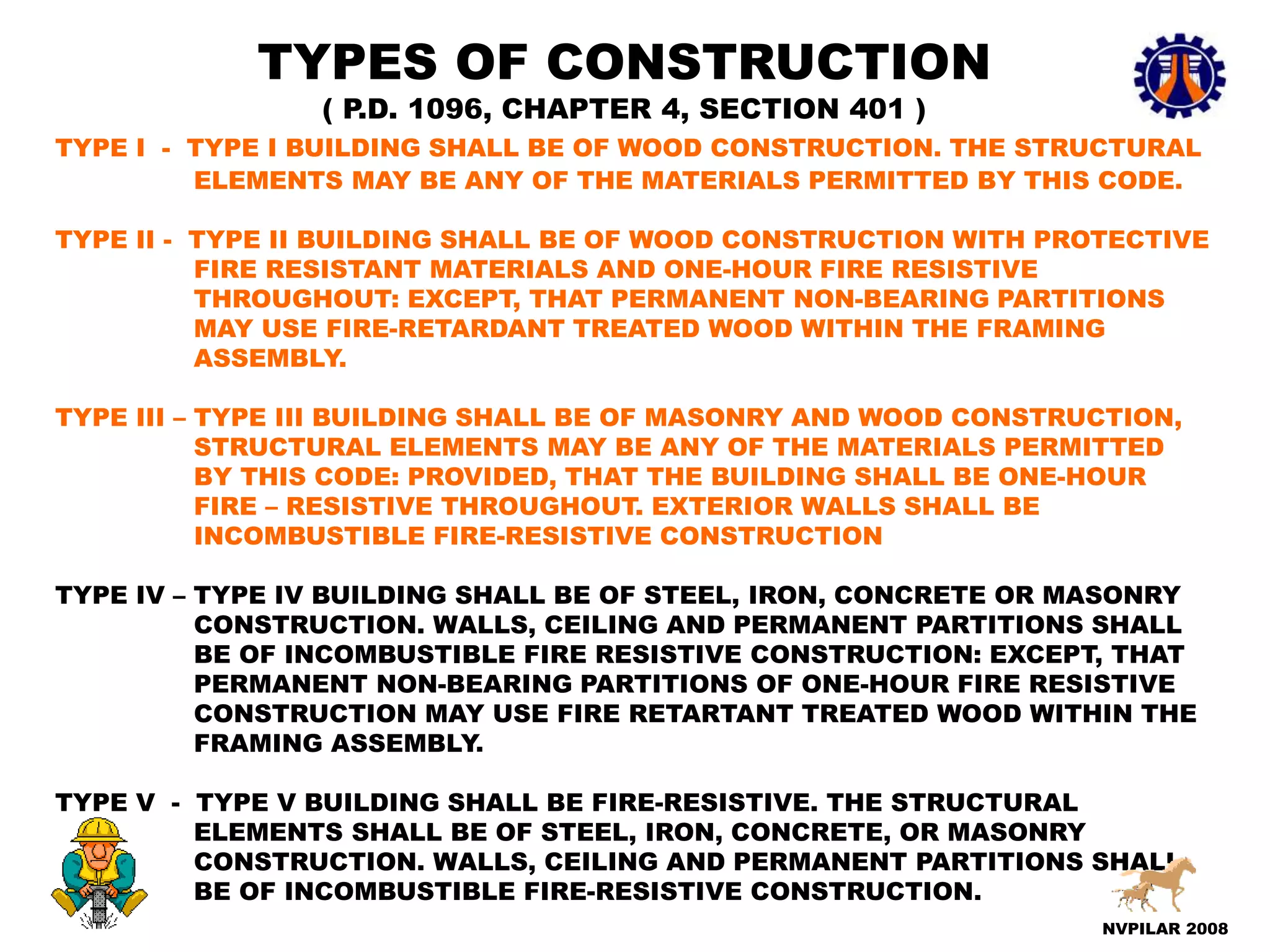 TYPES OF CONSTRUCTION
( P.D. 1096, CHAPTER 4, SECTION 401 )

TYPE I - TYPE I BUILDING SHALL BE OF WOOD CONSTRUCTION. THE STRUCTURAL ELEMENTS MAY BE ANY OF THE MATERIALS PERMITTED BY THIS CODE.

TYPE II - TYPE II BUILDING SHALL BE OF WOOD CONSTRUCTION WITH PROTECTIVE FIRE RESISTANT MATERIALS AND ONE-HOUR FIRE RESISTIVE THROUGHOUT: EXCEPT, THAT PERMANENT NON-BEARING PARTITIONS MAY USE FIRE-RETARDANT TREATED WOOD WITHIN THE FRAMING ASSEMBLY.

TYPE III – TYPE III BUILDING SHALL BE OF MASONRY AND WOOD CONSTRUCTION, STRUCTURAL ELEMENTS MAY BE ANY OF THE MATERIALS PERMITTED BY THIS CODE: PROVIDED, THAT THE BUILDING SHALL BE ONE-HOUR FIRE – RESISTIVE THROUGHOUT. EXTERIOR WALLS SHALL BE INCOMBUSTIBLE FIRE-RESISTIVE CONSTRUCTION

TYPE IV – TYPE IV BUILDING SHALL BE OF STEEL, IRON, CONCRETE OR MASONRY CONSTRUCTION. WALLS, CEILING AND PERMANENT PARTITIONS SHALL BE OF INCOMBUSTIBLE FIRE RESISTIVE CONSTRUCTION: EXCEPT, THAT PERMANENT NON-BEARING PARTITIONS OF ONE-HOUR FIRE RESISTIVE CONSTRUCTION MAY USE FIRE RETARTANT TREATED WOOD WITHIN THE FRAMING ASSEMBLY.

TYPE V - TYPE V BUILDING SHALL BE FIRE-RESISTIVE. THE STRUCTURAL ELEMENTS SHALL BE OF STEEL, IRON, CONCRETE, OR MASONRY CONSTRUCTION. WALLS, CEILING AND PERMANENT PARTITIONS SHALL BE OF INCOMBUSTIBLE FIRE-RESISTIVE CONSTRUCTION.

NVPILAR 2008