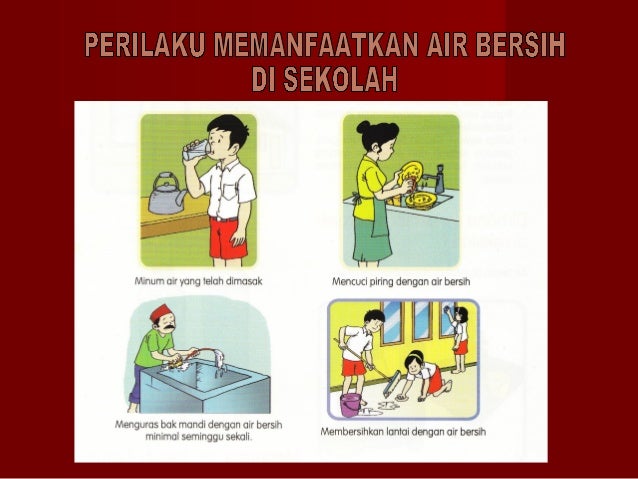 PERILAKU MEMANFAATKAN AIR BERSIH DI SEKOLAH

Minum air yang telah dimasak

Mencuci piring dengan air bersih

Menguras bak mandi dengan air bersih minimal seminggu sekali.

Membersihkan lantai dengan air bersih