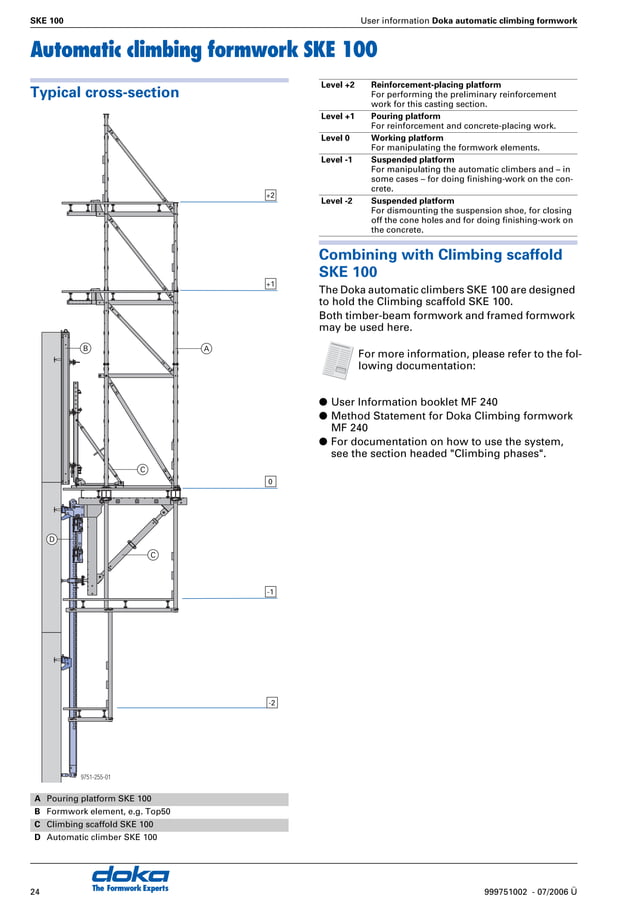 SKE 100

User information Doka automatic climbing formwork

Automatic climbing formwork SKE 100

Typical cross-section

+2

+1

B

A

C

0

D

C

-1

-2

9751-255-01

| | |
|---|---|
| A | Pouring platform SKE 100 |
| B | Formwork element, e.g. Top50 |
| C | Climbing scaffold SKE 100 |
| D | Automatic climber SKE 100 |

| | |
|---|---|
| Level +2 | Reinforcement-placing platform For performing the preliminary reinforcement work for this casting section. |
| Level +1 | Pouring platform For reinforcement and concrete-placing work. |
| Level 0 | Working platform For manipulating the formwork elements. |
| Level -1 | Suspended platform For manipulating the automatic climbers and – in some cases – for doing finishing-work on the concrete. |
| Level -2 | Suspended platform For dismounting the suspension shoe, for closing off the cone holes and for doing finishing-work on the concrete. |

Combining with Climbing scaffold SKE 100

The Doka automatic climbers SKE 100 are designed to hold the Climbing scaffold SKE 100.
Both timber-beam formwork and framed formwork may be used here.

For more information, please refer to the following documentation:

● User Information booklet MF 240
● Method Statement for Doka Climbing formwork MF 240
● For documentation on how to use the system, see the section headed "Climbing phases".

24

doka
The Formwork Experts

999751002 - 07/2006 Ü