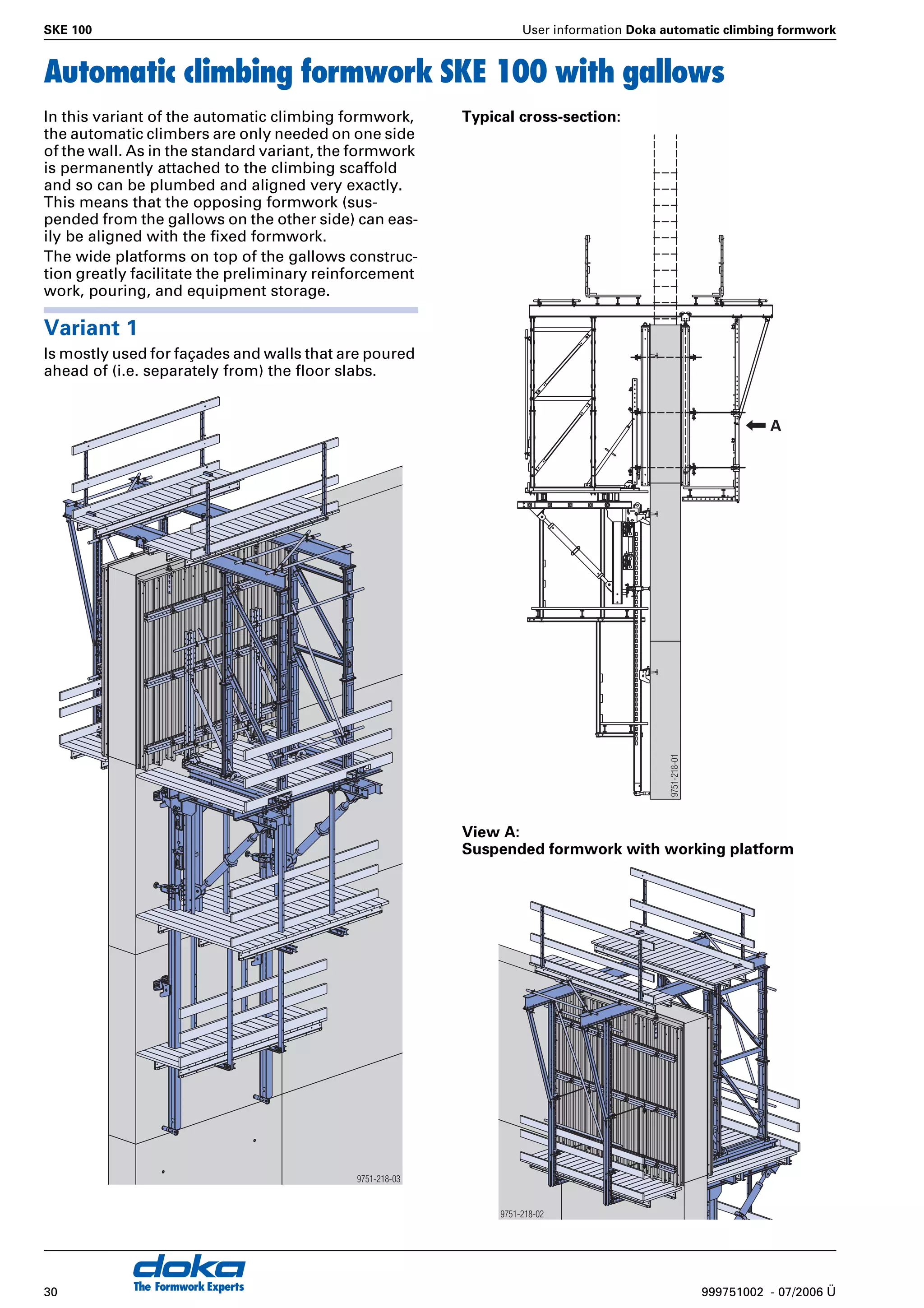 SKE 100

User information Doka automatic climbing formwork

Automatic climbing formwork SKE 100 with gallows

In this variant of the automatic climbing formwork, the automatic climbers are only needed on one side of the wall. As in the standard variant, the formwork is permanently attached to the climbing scaffold and so can be plumbed and aligned very exactly. This means that the opposing formwork (suspended from the gallows on the other side) can easily be aligned with the fixed formwork.

The wide platforms on top of the gallows construction greatly facilitate the preliminary reinforcement work, pouring, and equipment storage.

Variant 1

Is mostly used for façades and walls that are poured ahead of (i.e. separately from) the floor slabs.

9751-218-03

Typical cross-section:

A

9751-218-01

View A:
Suspended formwork with working platform

9751-218-02

30

doka
The Formwork Experts

999751002 - 07/2006 Ü