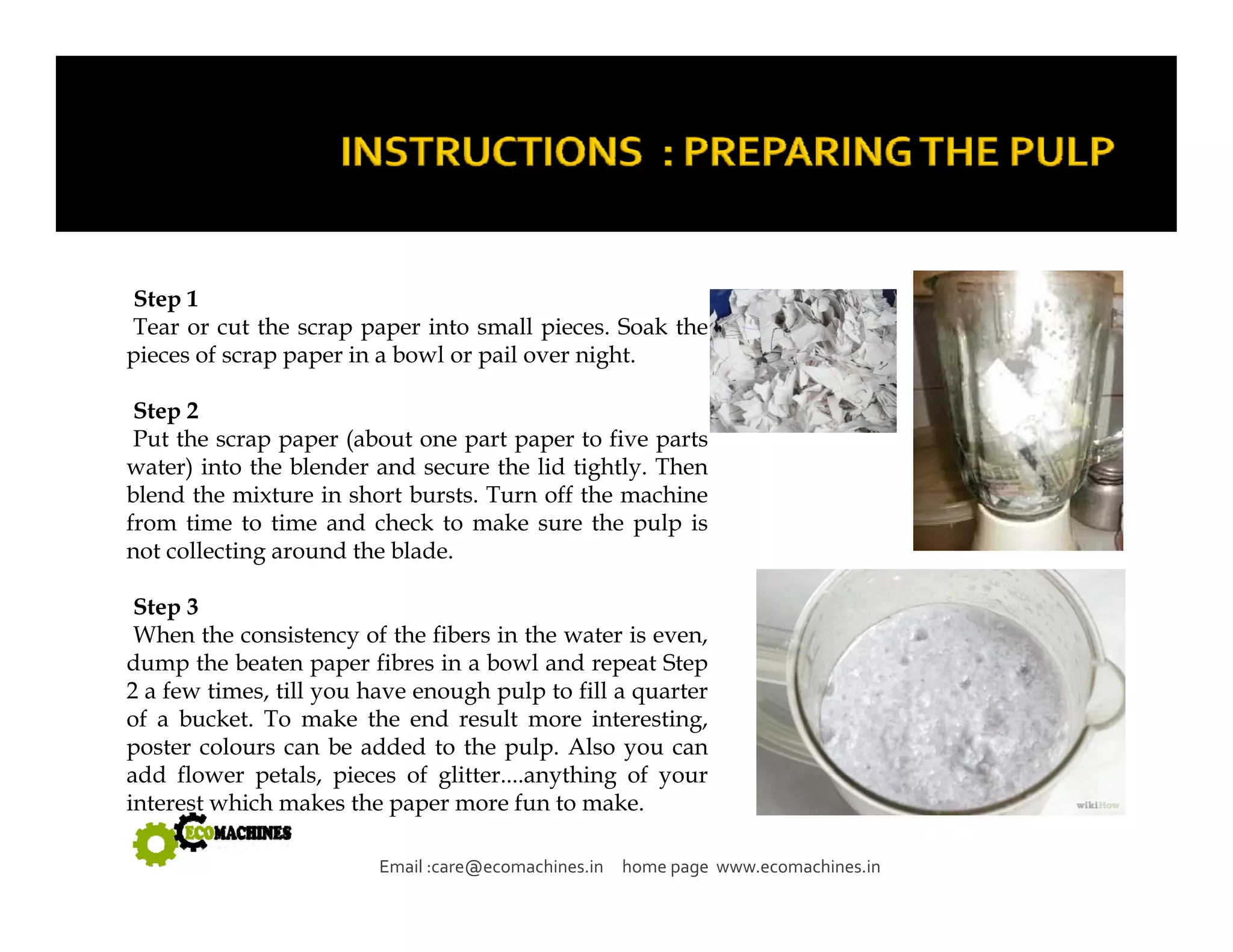 INSTRUCTIONS : PREPARING THE PULP

Step 1
Tear or cut the scrap paper into small pieces. Soak the pieces of scrap paper in a bowl or pail over night.

Step 2
Put the scrap paper (about one part paper to five parts water) into the blender and secure the lid tightly. Then blend the mixture in short bursts. Turn off the machine from time to time and check to make sure the pulp is not collecting around the blade.

Step 3
When the consistency of the fibers in the water is even, dump the beaten paper fibres in a bowl and repeat Step 2 a few times, till you have enough pulp to fill a quarter of a bucket. To make the end result more interesting, poster colours can be added to the pulp. Also you can add flower petals, pieces of glitter....anything of your interest which makes the paper more fun to make.

wikiHow

ECOMACHINES

Email :care@ecomachines.in home page www.ecomachines.in