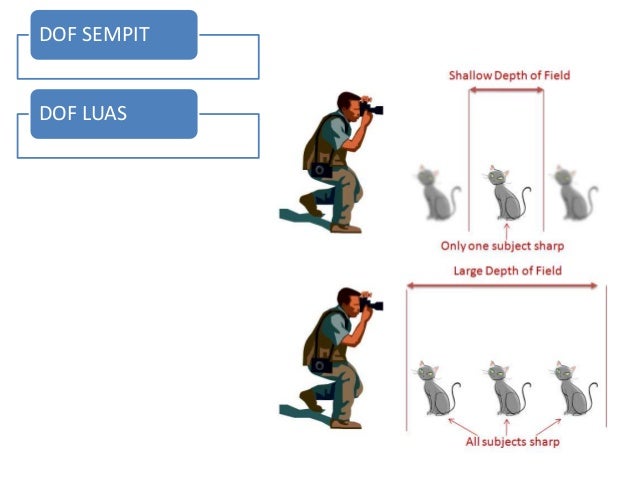 DOF SEMPIT

DOF LUAS

Shallow Depth of Field

Only one subject sharp

Large Depth of Field

All subjects sharp